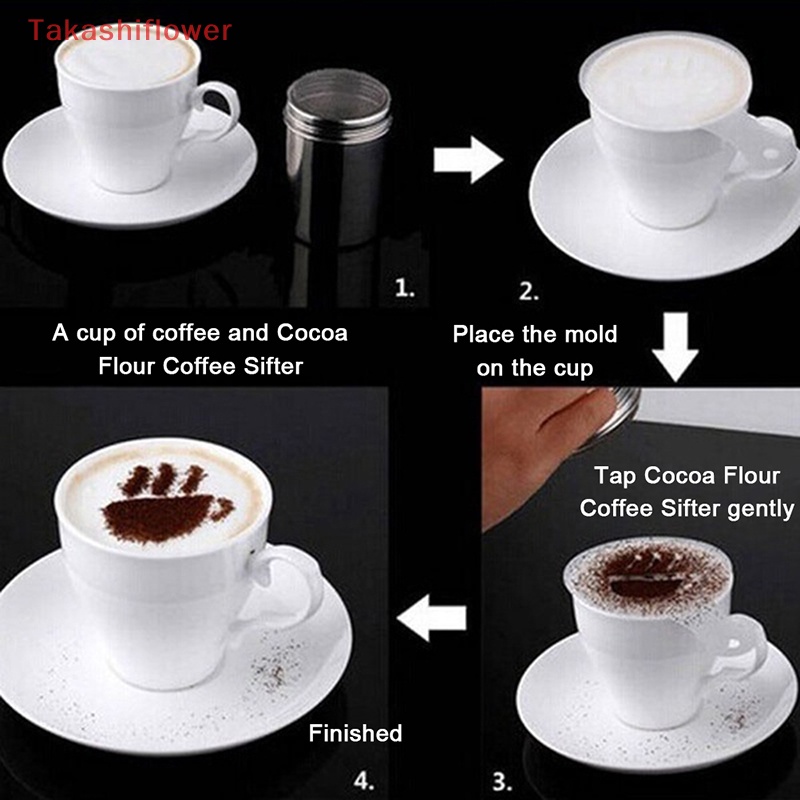 Takashiflower

1.

A cup of coffee and Cocoa Flour Coffee Sifter

2.

Place the mold on the cup

Tap Cocoa Flour Coffee Sifter gently

3.

Finished

4.