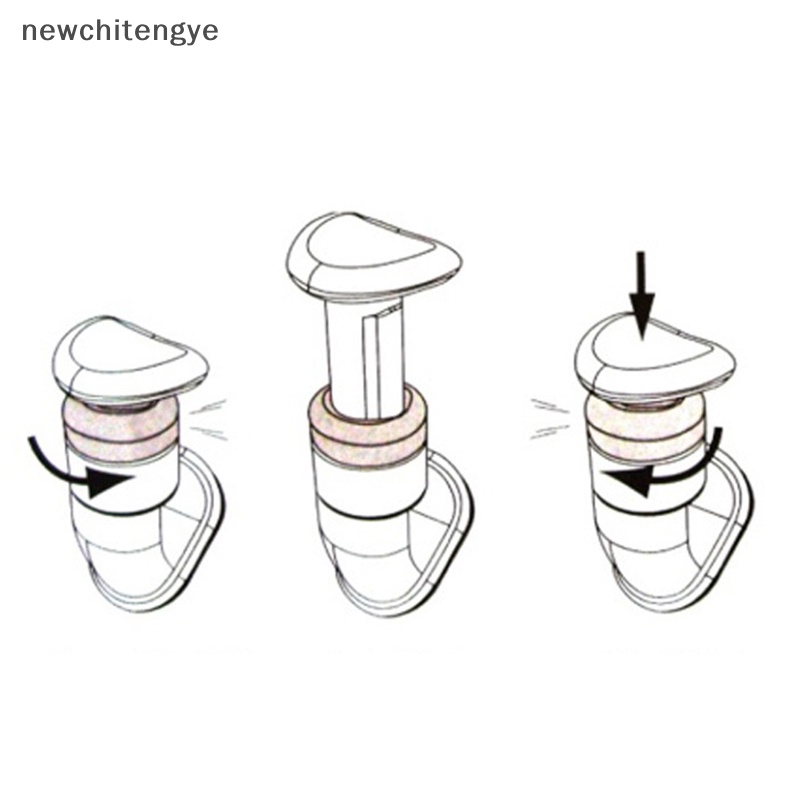 newchitengye