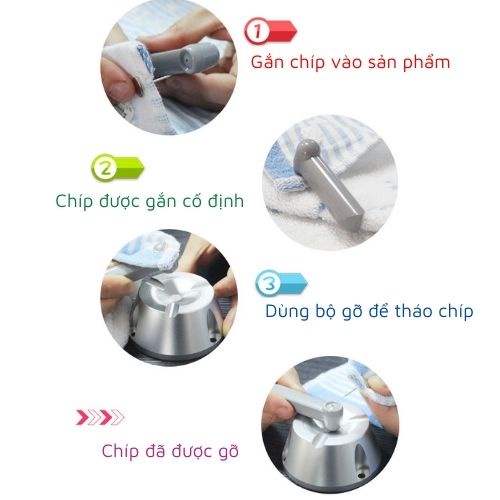 1
Gắn chíp vào sản phẩm

2
Chíp được gắn cố định

3
Dùng bộ gỡ để tháo chíp

Chíp đã được gỡ