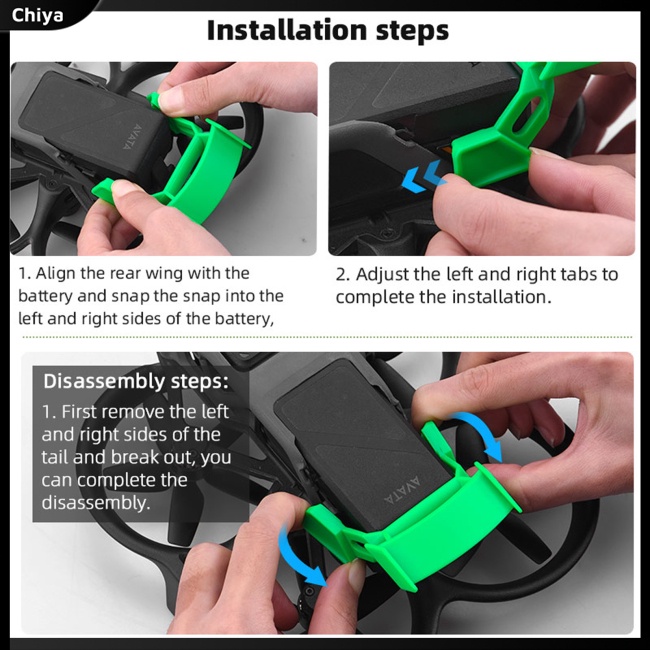 Chiya

Installation steps

AVATA

1. Align the rear wing with the battery and snap the snap into the left and right sides of the battery,

2. Adjust the left and right tabs to complete the installation.

Disassembly steps:

1. First remove the left and right sides of the tail and break out, you can complete the disassembly.

AVATA