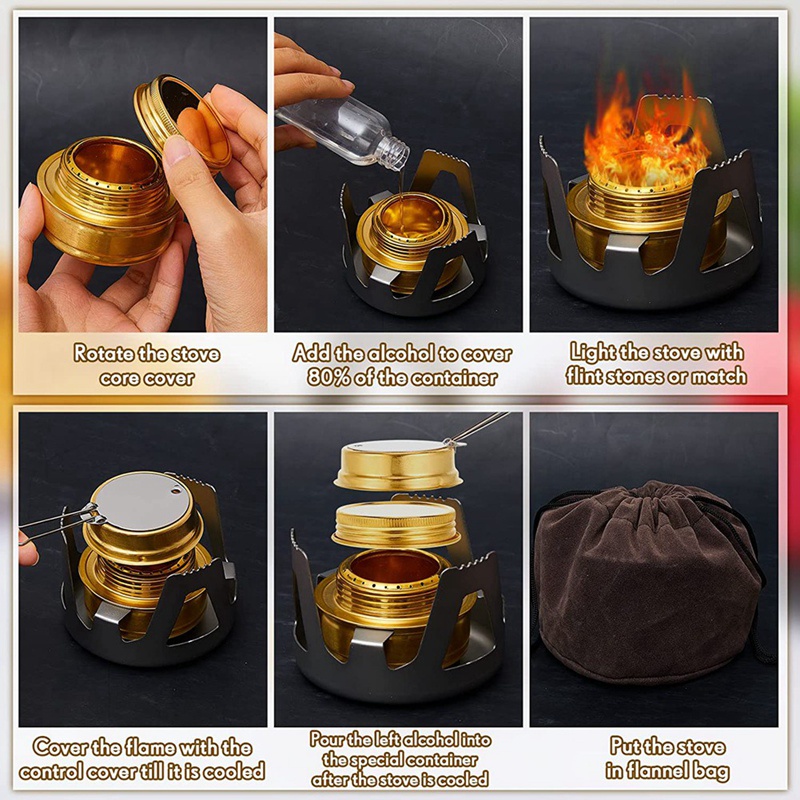 Rotate the stove core cover

Add the alcohol to cover 80% of the container

Light the stove with flint stones or match

Cover the flame with the control cover till it is cooled

Pour the left alcohol into the special container after the stove is cooled

Put the stove in flannel bag