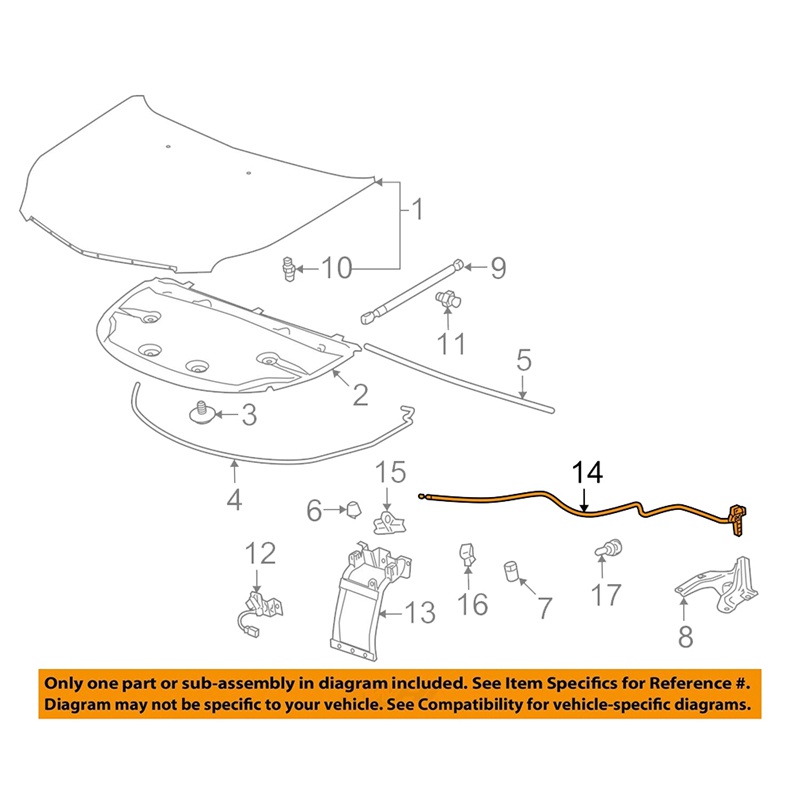 1
10
9
11
2
5
3
4
15
14
6
12
13
16
7
17
8

Only one part or sub-assembly in diagram included. See Item Specifics for Reference #. Diagram may not be specific to your vehicle. See Compatibility for vehicle-specific diagrams.