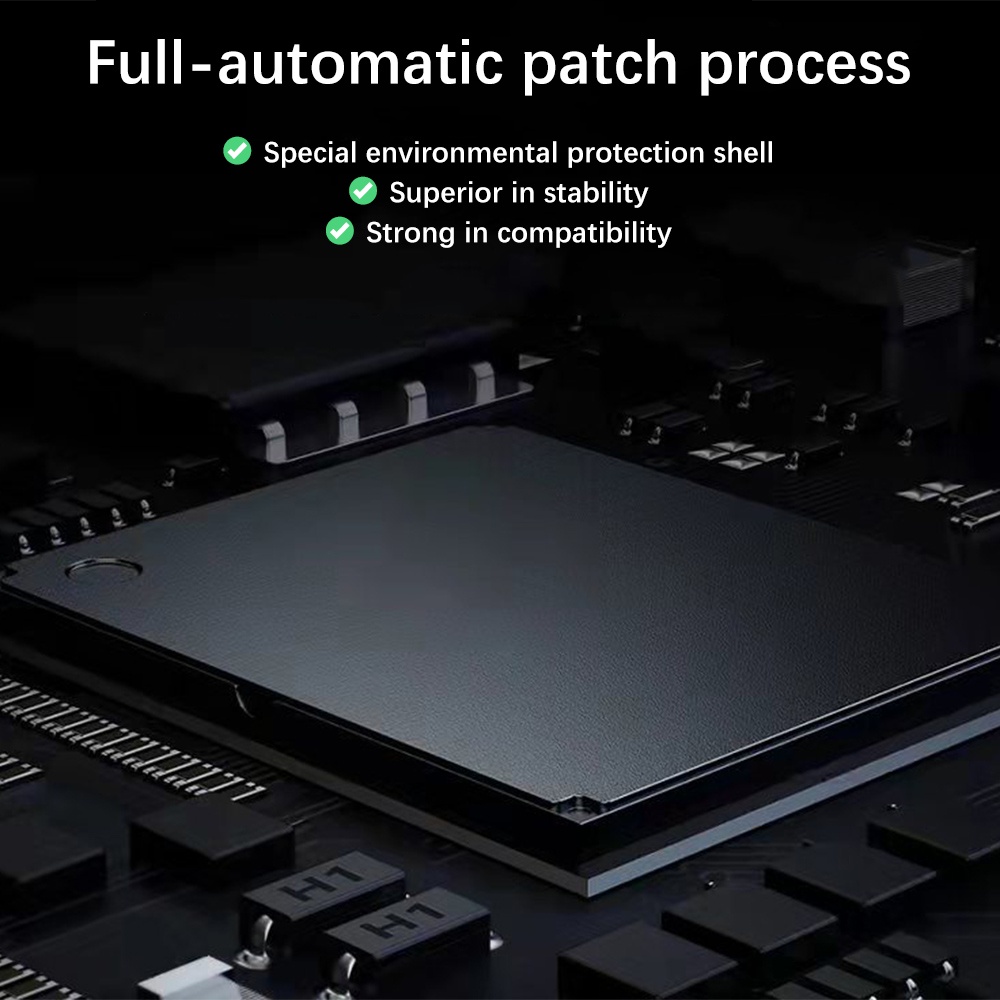 Full-automatic patch process

Special environmental protection shell
Superior in stability
Strong in compatibility

H1
H1