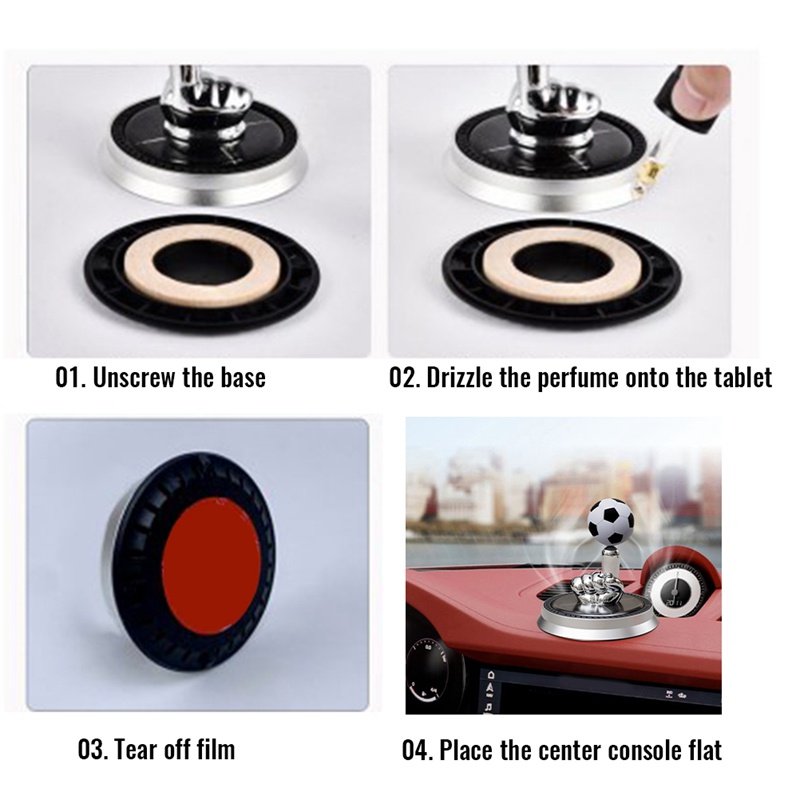 01. Unscrew the base

02. Drizzle the perfume onto the tablet

03. Tear off film

04. Place the center console flat