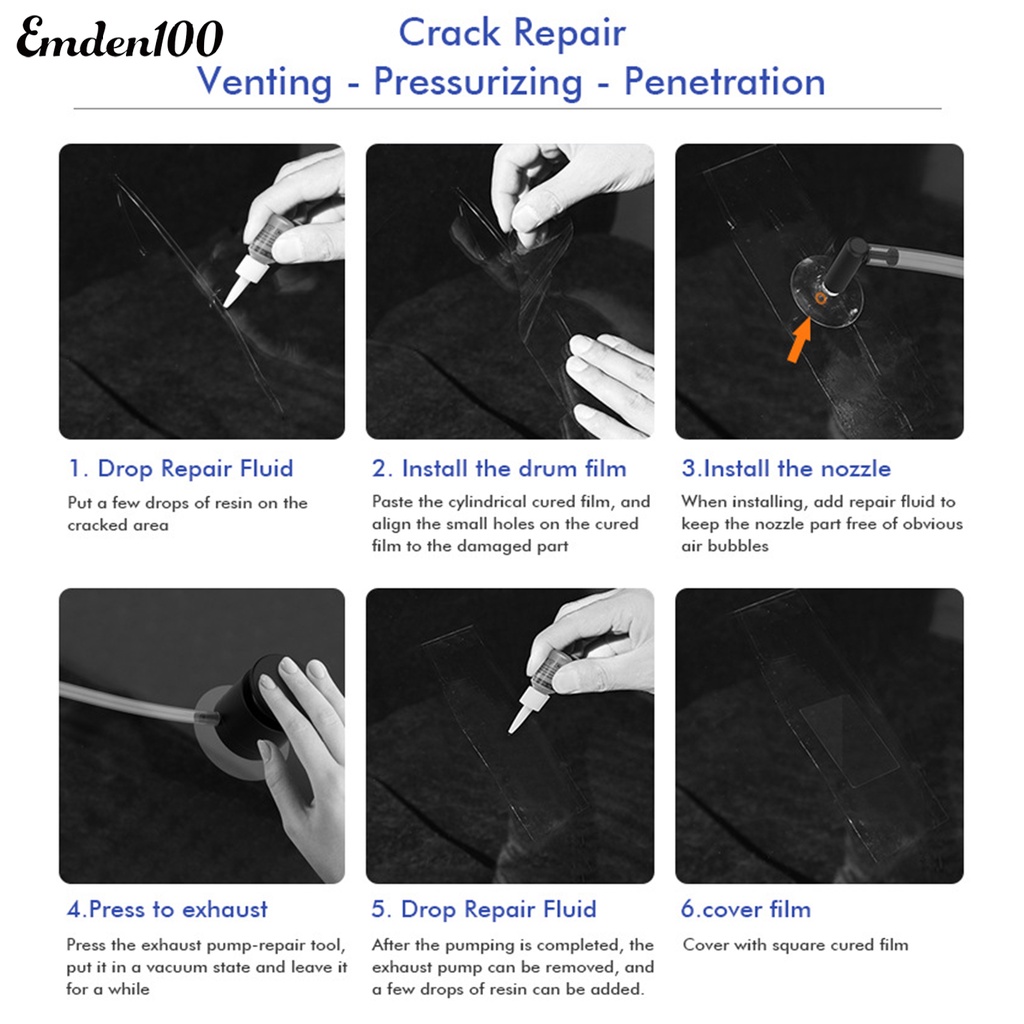 Emden100

Crack Repair
Venting - Pressurizing - Penetration

1. Drop Repair Fluid
Put a few drops of resin on the cracked area

2. Install the drum film
Paste the cylindrical cured film, and align the small holes on the cured film to the damaged part

3.Install the nozzle
When installing, add repair fluid to keep the nozzle part free of obvious air bubbles

4.Press to exhaust
Press the exhaust pump-repair tool, put it in a vacuum state and leave it for a while

5. Drop Repair Fluid
After the pumping is completed, the exhaust pump can be removed, and a few drops of resin can be added.

6.cover film
Cover with square cured film