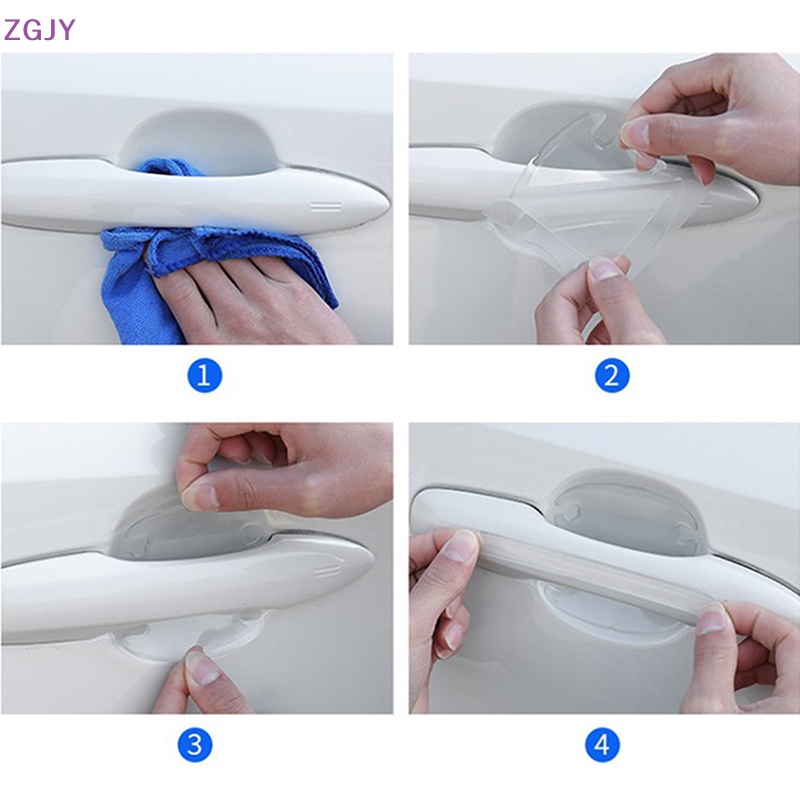 ZGJY

1

2

3

4