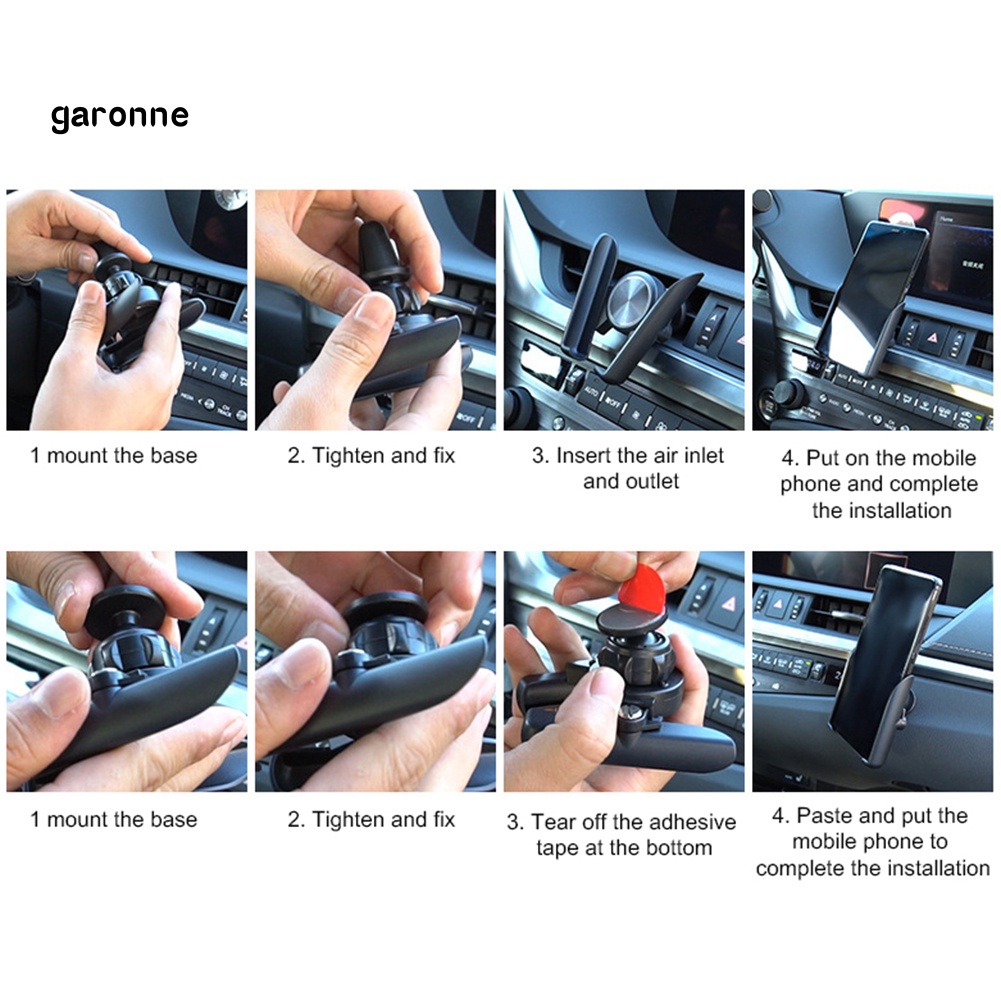 garonne

1 mount the base

2. Tighten and fix

3. Insert the air inlet and outlet

4. Put on the mobile phone and complete the installation

1 mount the base

2. Tighten and fix

3. Tear off the adhesive tape at the bottom

4. Paste and put the mobile phone to complete the installation