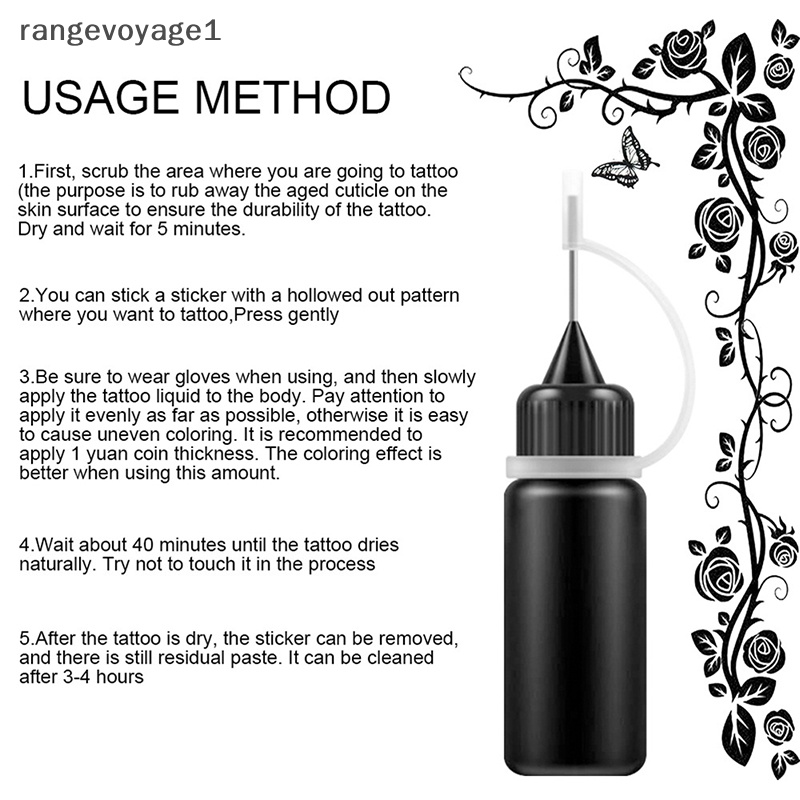 rangevoyage1

USAGE METHOD

1.First, scrub the area where you are going to tattoo (the purpose is to rub away the aged cuticle on the skin surface to ensure the durability of the tattoo. Dry and wait for 5 minutes.

2.You can stick a sticker with a hollowed out pattern where you want to tattoo,Press gently

3.Be sure to wear gloves when using, and then slowly apply the tattoo liquid to the body. Pay attention to apply it evenly as far as possible, otherwise it is easy to cause uneven coloring. It is recommended to apply 1 yuan coin thickness. The coloring effect is better when using this amount.

4.Wait about 40 minutes until the tattoo dries naturally. Try not to touch it in the process

5.After the tattoo is dry, the sticker can be removed, and there is still residual paste. It can be cleaned after 3-4 hours