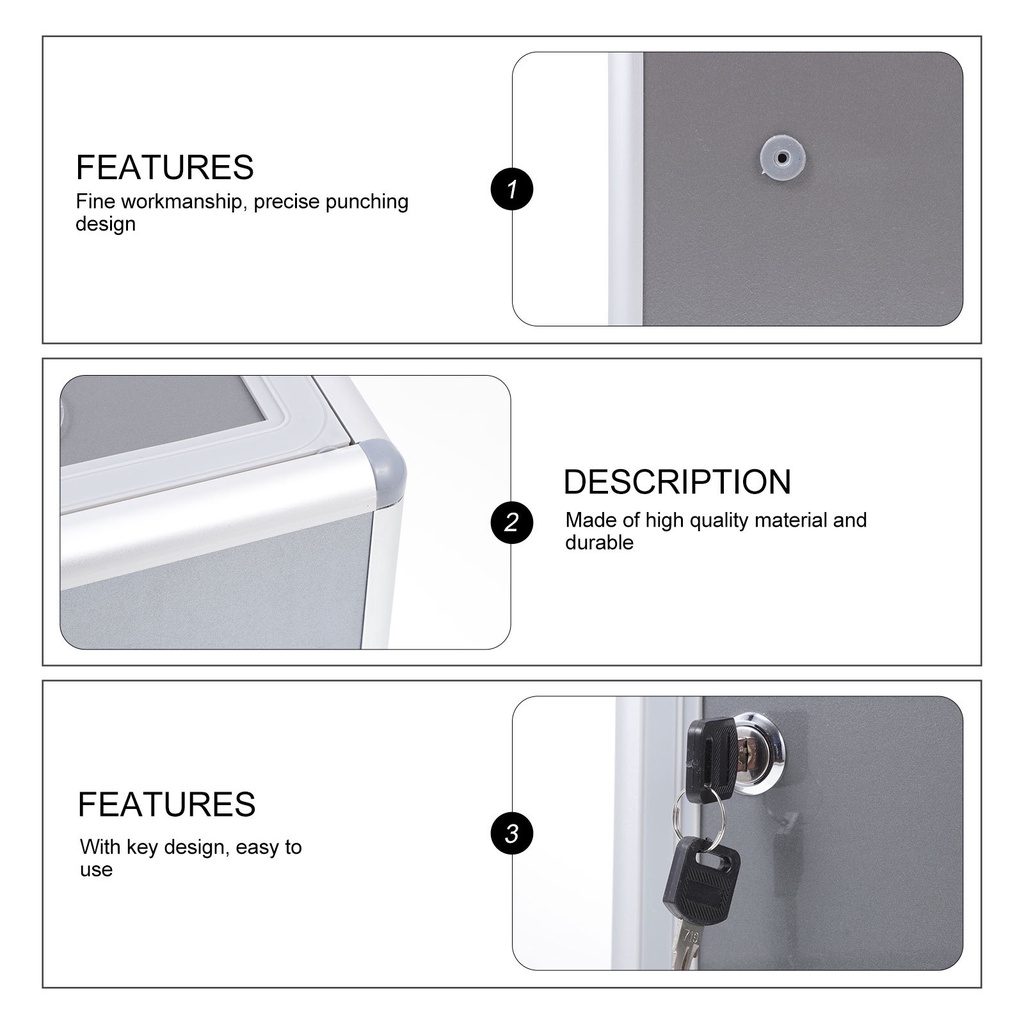 FEATURES
Fine workmanship, precise punching design

1

2

DESCRIPTION
Made of high quality material and durable

FEATURES
With key design, easy to use

3