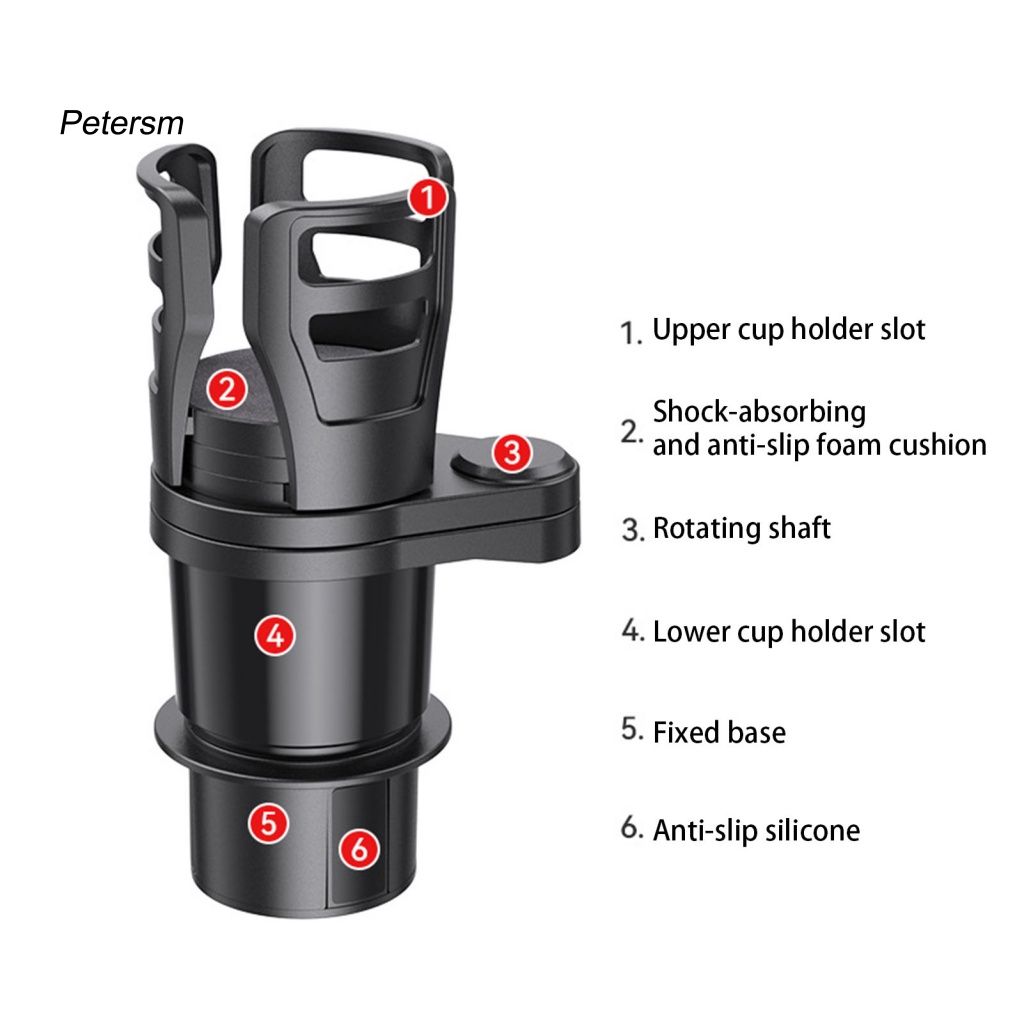 Petersm

1
2
3
4
5
6

1. Upper cup holder slot

2. Shock-absorbing and anti-slip foam cushion

3. Rotating shaft

4. Lower cup holder slot

5. Fixed base

6. Anti-slip silicone