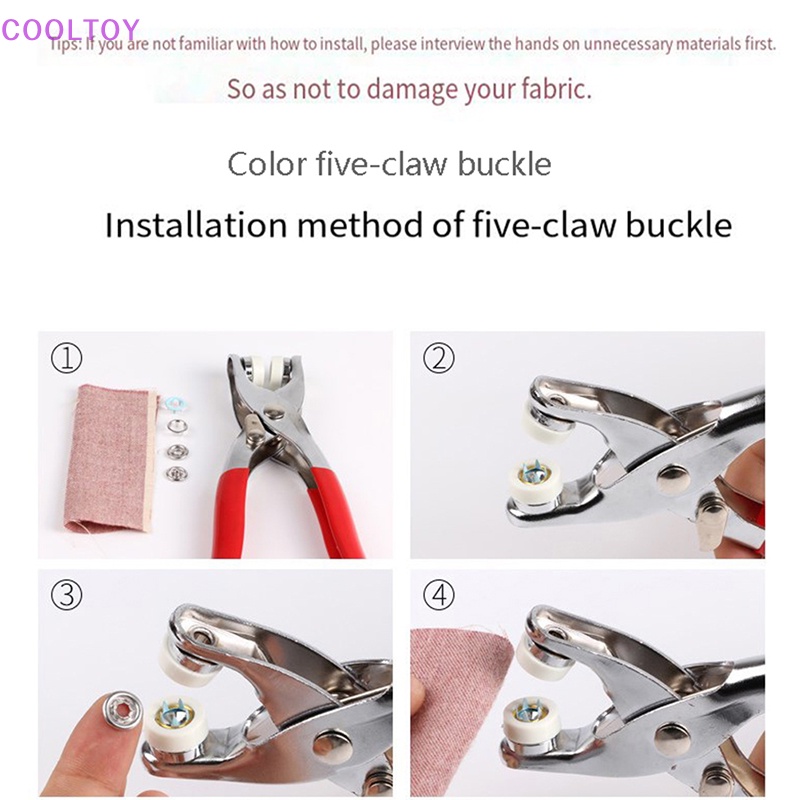 COOLTOY

Tips: If you are not familiar with how to install, please interview the hands on unnecessary materials first.

So as not to damage your fabric.

Color five-claw buckle

Installation method of five-claw buckle

①

②

③

④