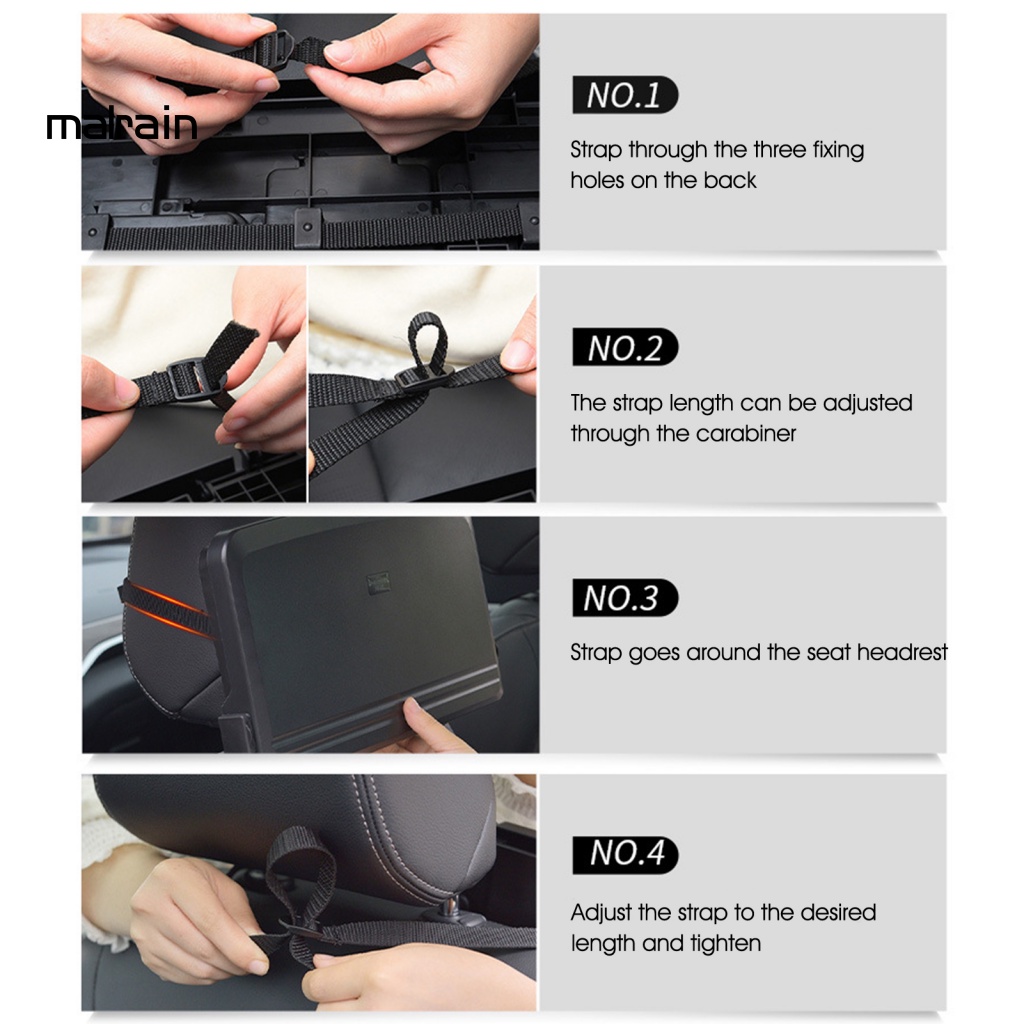 malrain

NO.1

Strap through the three fixing holes on the back

NO.2

The strap length can be adjusted through the carabiner

NO.3

Strap goes around the seat headrest

NO.4

Adjust the strap to the desired length and tighten