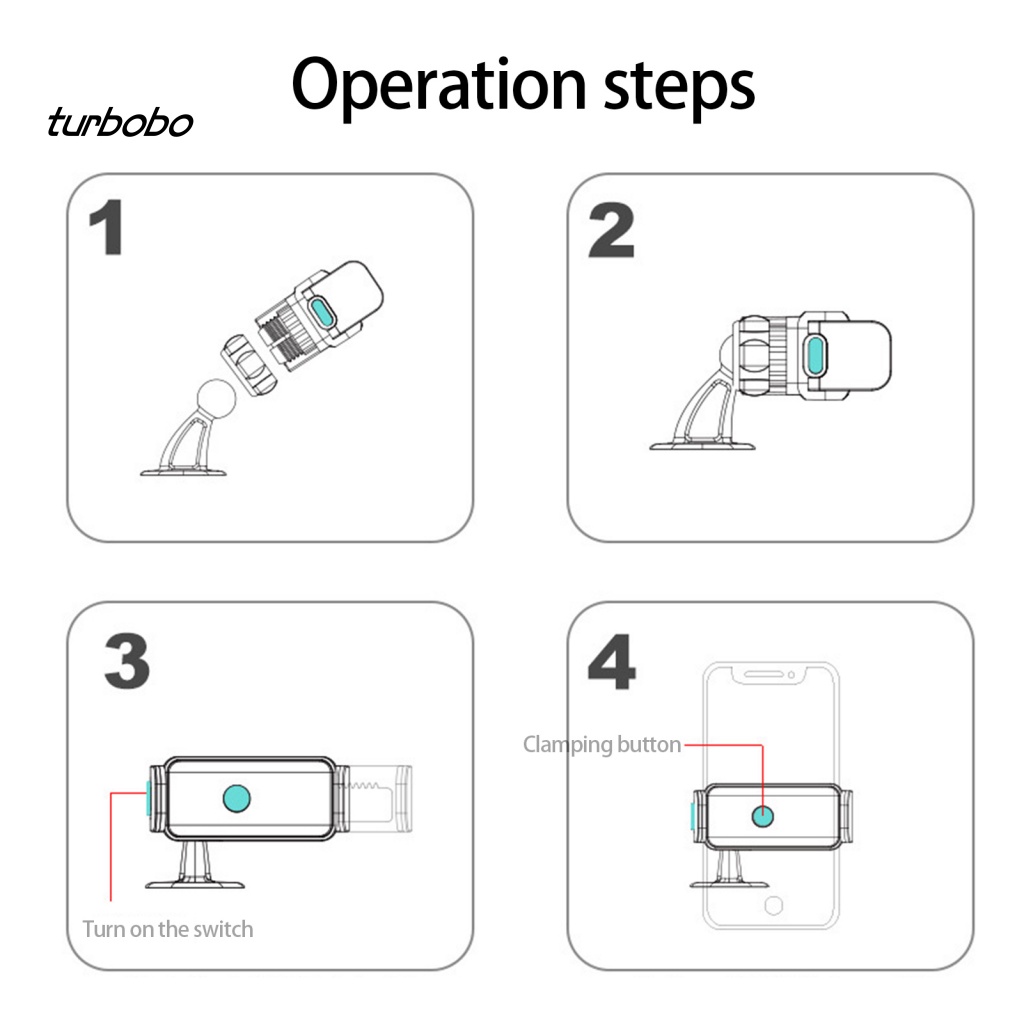 Operation steps

turbobo

1

2

3

Turn on the switch

4

Clamping button