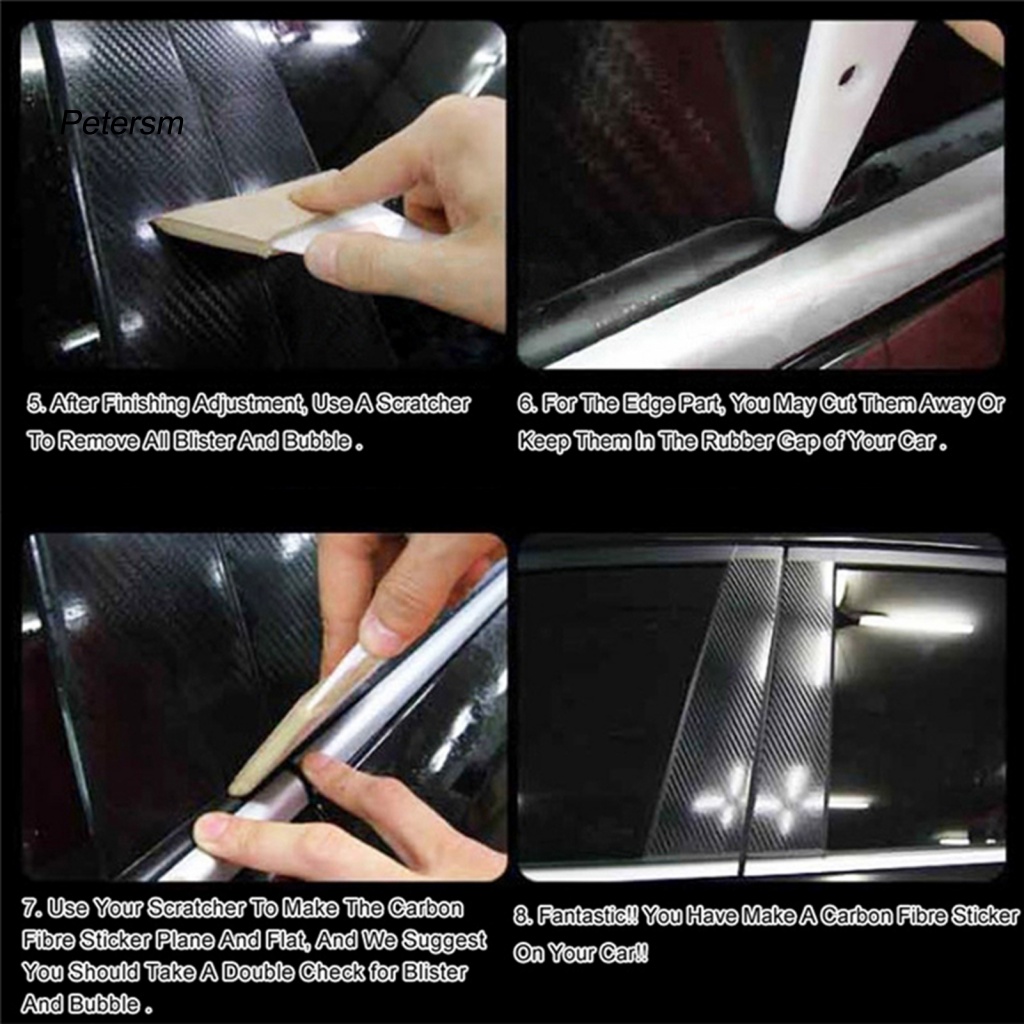 Petersm

5. After Finishing Adjustment, Use A Scratcher To Remove All Blister And Bubble .

6. For The Edge Part, You May Cut Them Away Or Keep Them In The Rubber Gap of Your Car .

7. Use Your Scratcher To Make The Carbon Fibre Sticker Plane And Flat, And We Suggest You Should Take A Double Check for Blister And Bubble .

8. Fantastic!! You Have Make A Carbon Fibre Sticker On Your Car!!