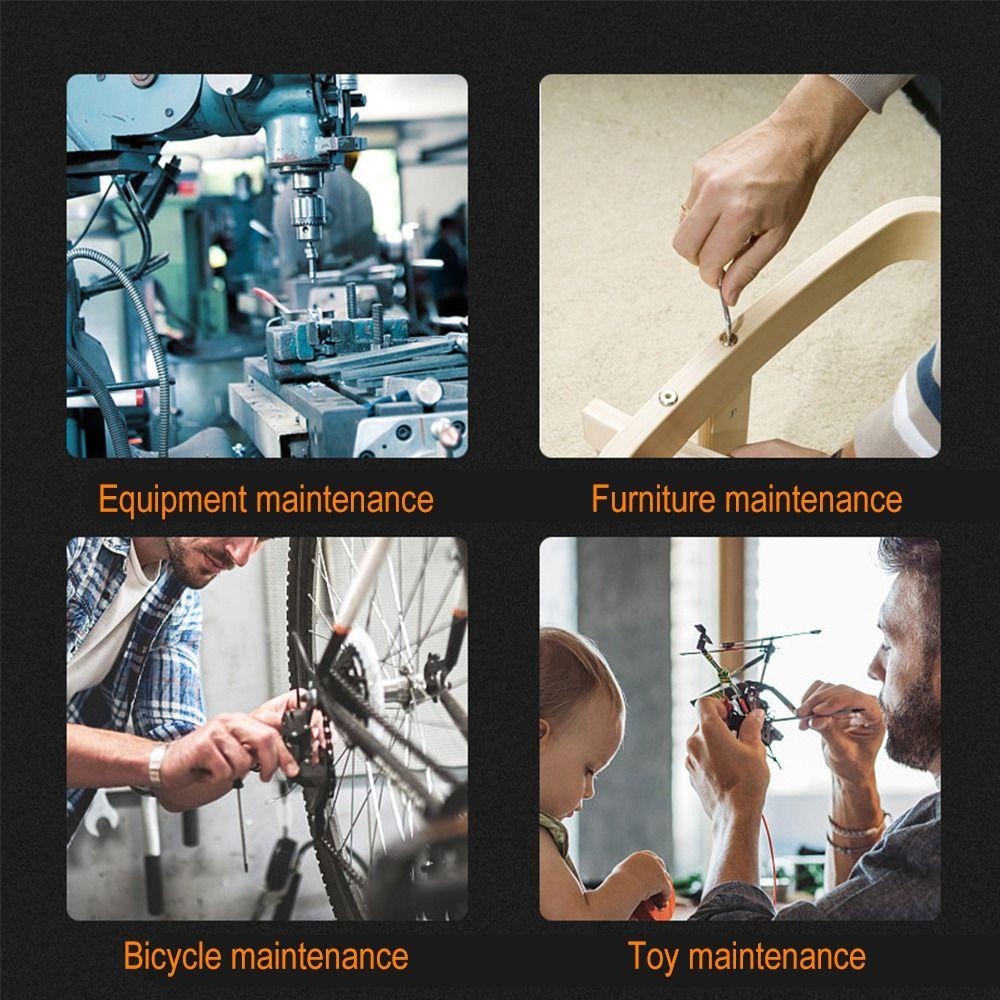 Equipment maintenance

Furniture maintenance

Bicycle maintenance

Toy maintenance