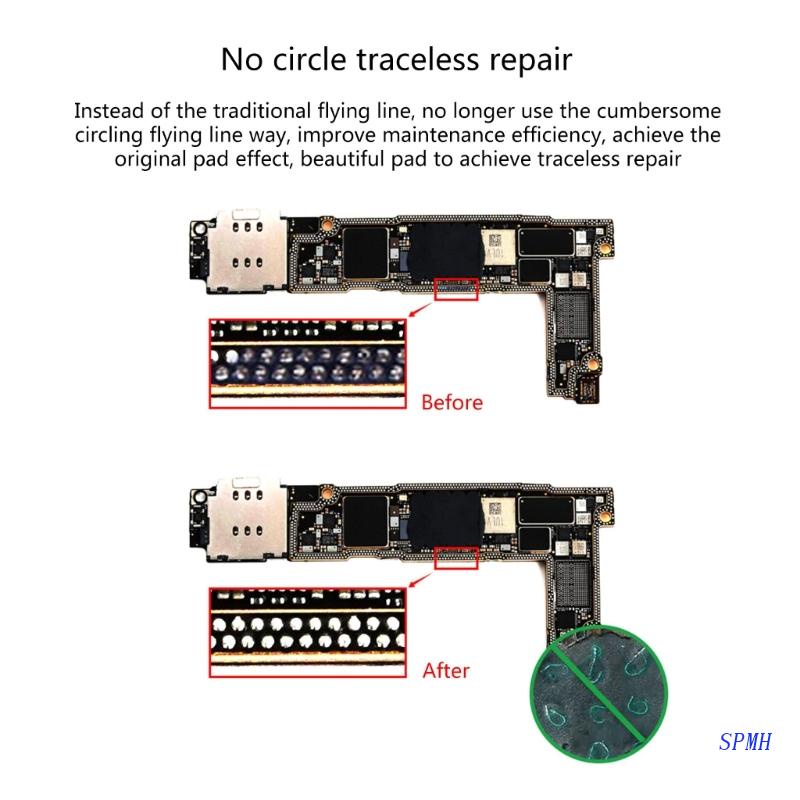 No circle traceless repair

Instead of the traditional flying line, no longer use the cumbersome circling flying line way, improve maintenance efficiency, achieve the original pad effect, beautiful pad to achieve traceless repair

Before

After

SPMH