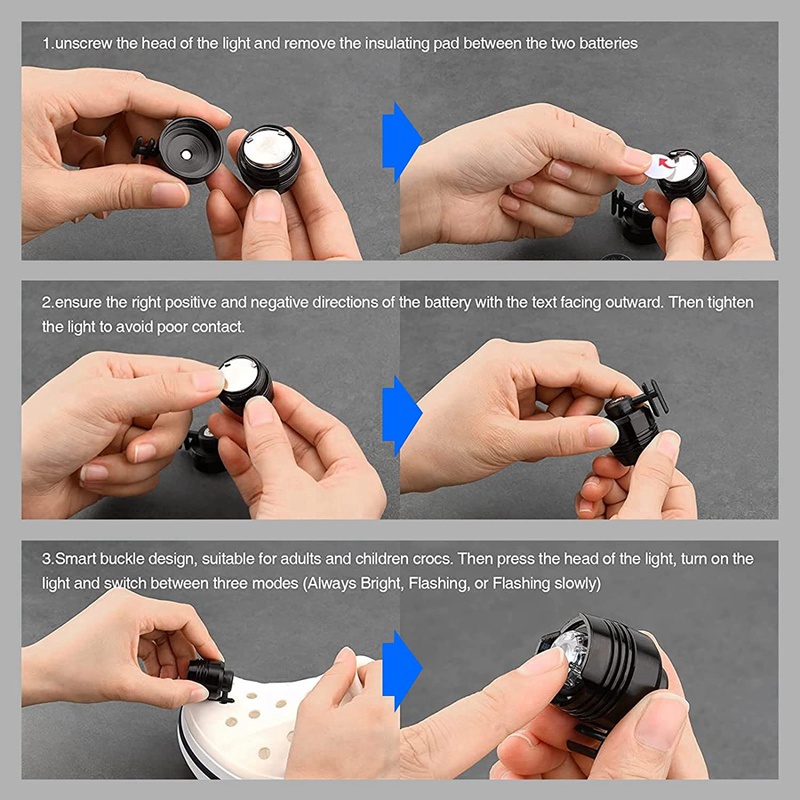 1.unscrew the head of the light and remove the insulating pad between the two batteries

2.ensure the right positive and negative directions of the battery with the text facing outward. Then tighten the light to avoid poor contact.

3.Smart buckle design, suitable for adults and children crocs. Then press the head of the light, turn on the light and switch between three modes (Always Bright, Flashing, or Flashing slowly)