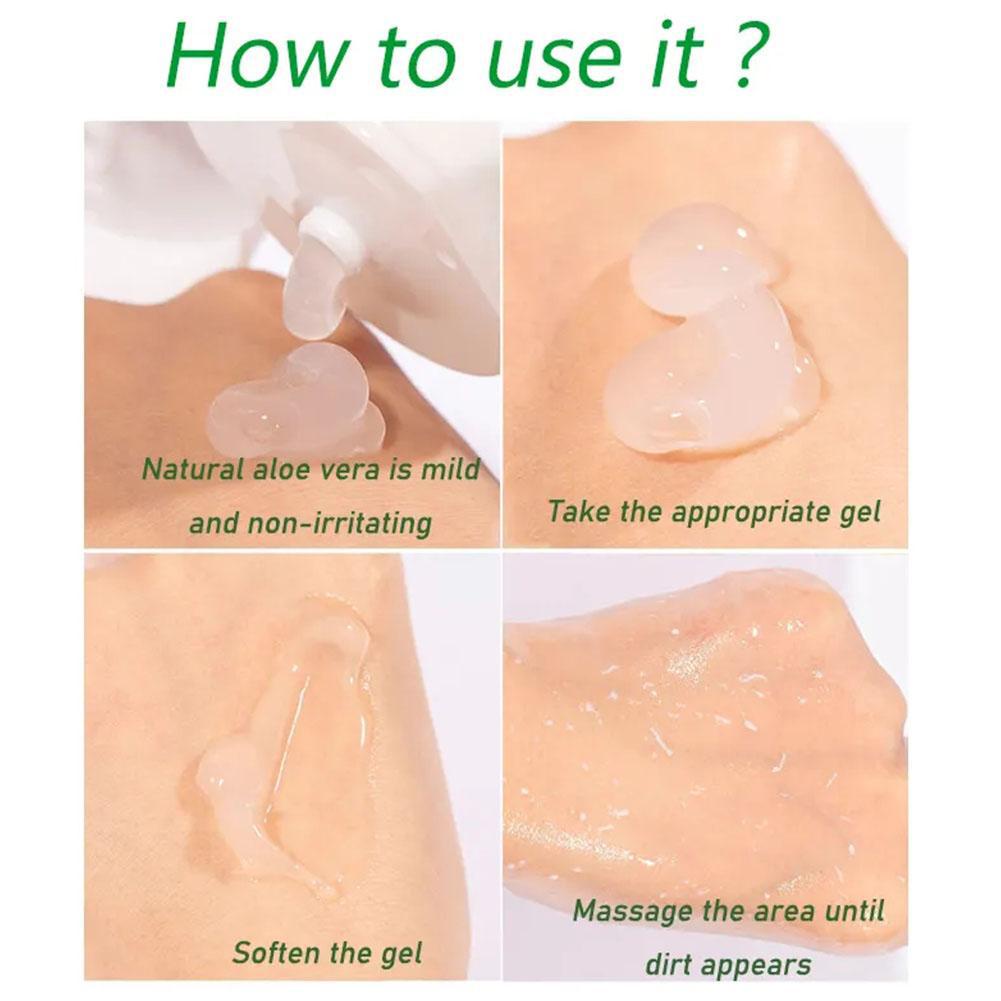 How to use it ?

Natural aloe vera is mild and non-irritating

Take the appropriate gel

Soften the gel

Massage the area until dirt appears