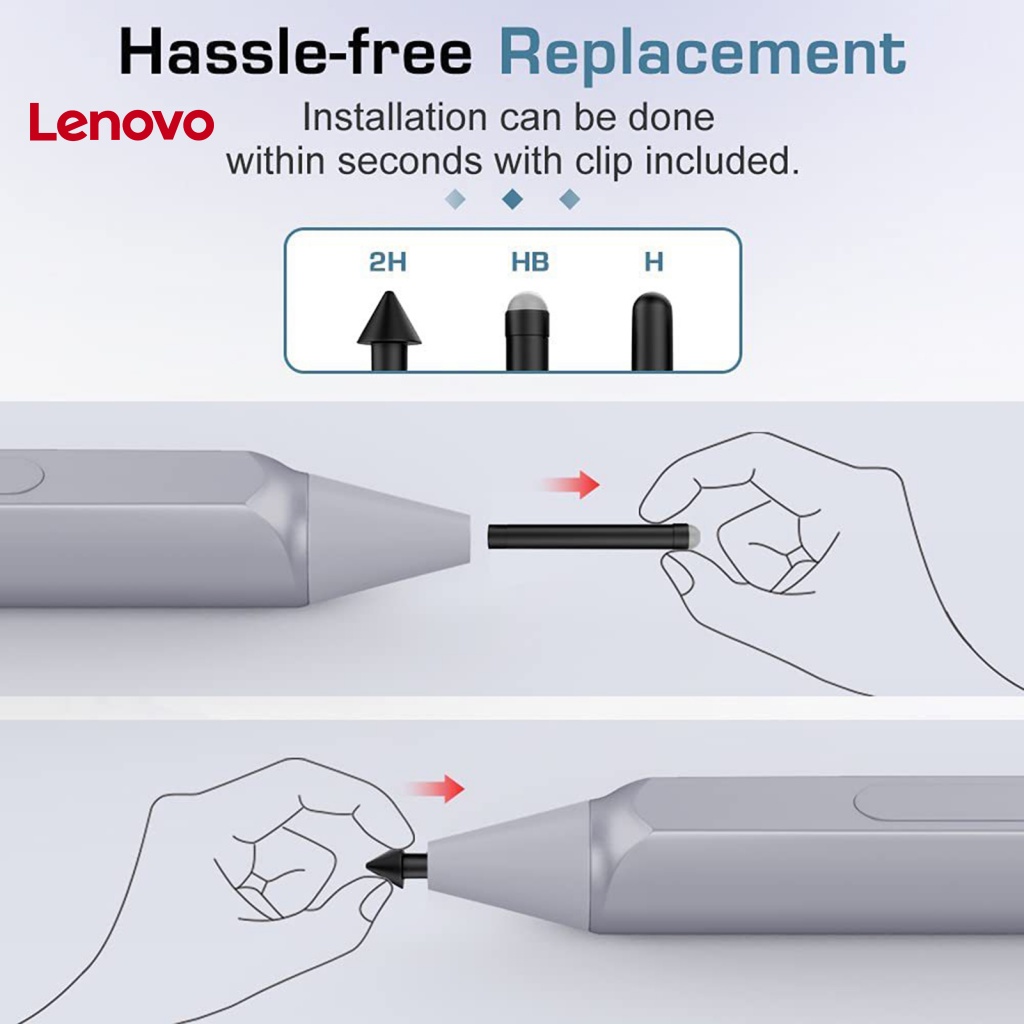 Hassle-free Replacement

Lenovo

Installation can be done within seconds with clip included.

2H HB H