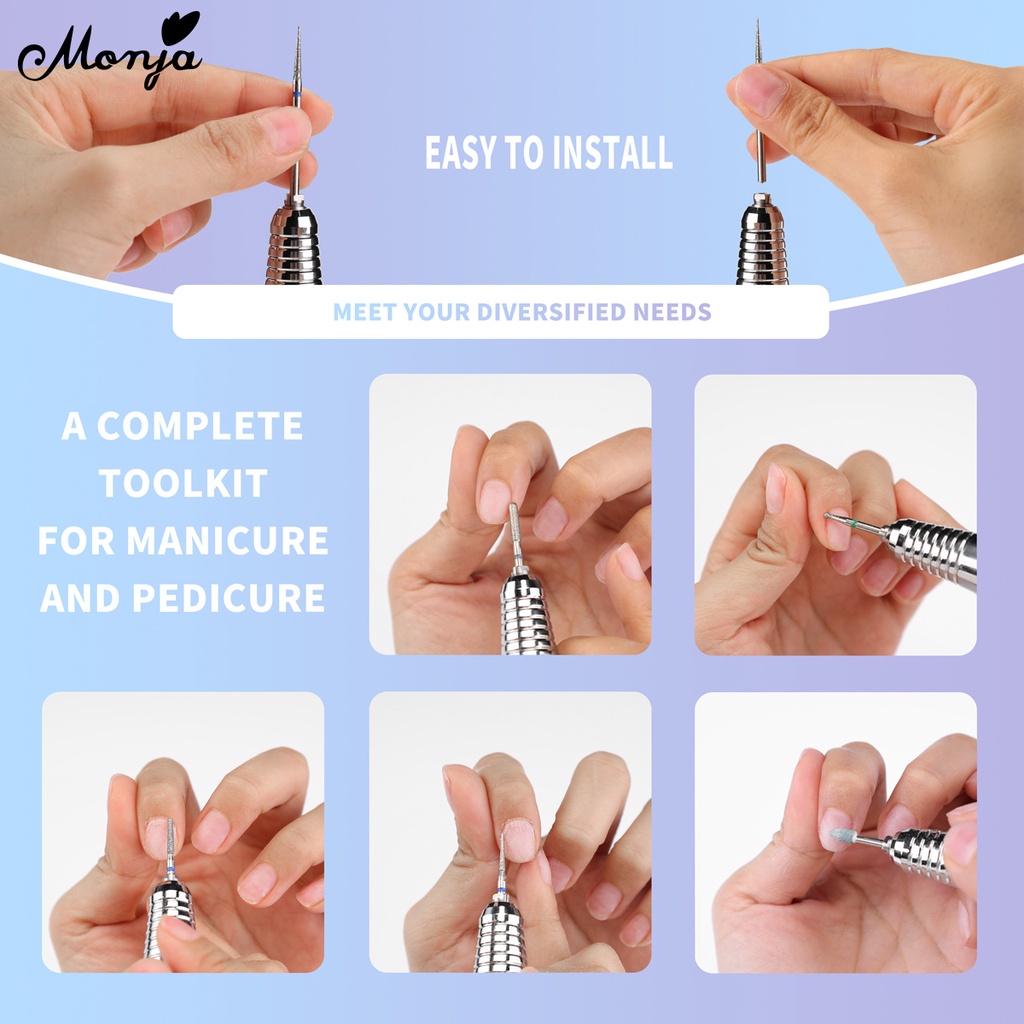 Monja

EASY TO INSTALL

MEET YOUR DIVERSIFIED NEEDS

A COMPLETE TOOLKIT FOR MANICURE AND PEDICURE