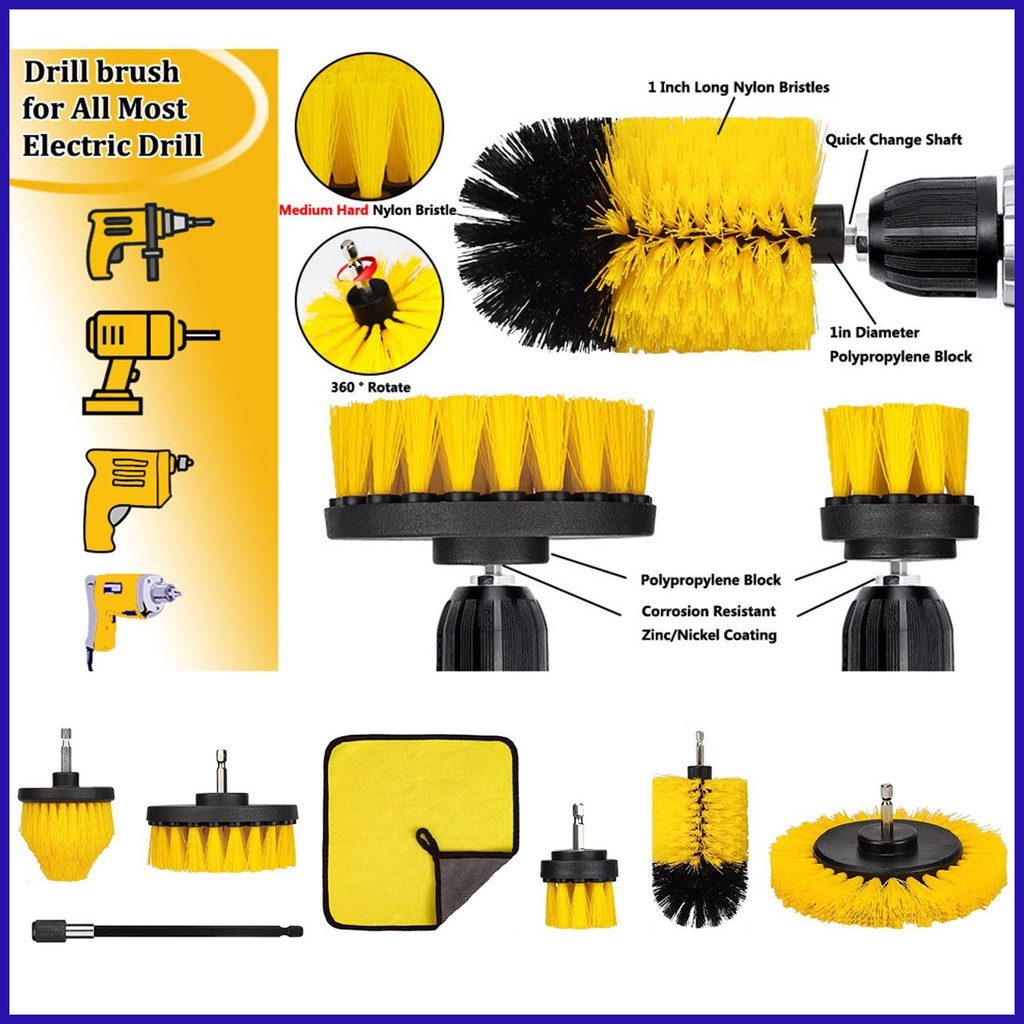 Drill brush for All Most Electric Drill

Medium Hard Nylon Bristle

360 ° Rotate

1 Inch Long Nylon Bristles

Quick Change Shaft

1in Diameter Polypropylene Block

Polypropylene Block

Corrosion Resistant Zinc/Nickel Coating