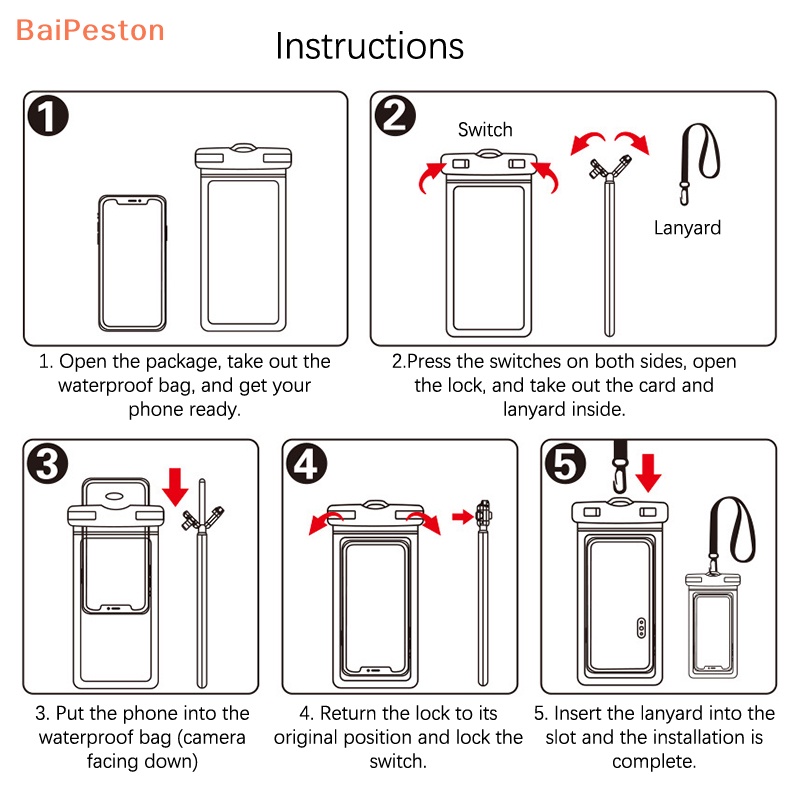 BaiPeston

Instructions

1

1. Open the package, take out the waterproof bag, and get your phone ready.

2

Switch

Lanyard

2.Press the switches on both sides, open the lock, and take out the card and lanyard inside.

3

3. Put the phone into the waterproof bag (camera facing down)

4

4. Return the lock to its original position and lock the switch.

5

5. Insert the lanyard into the slot and the installation is complete.