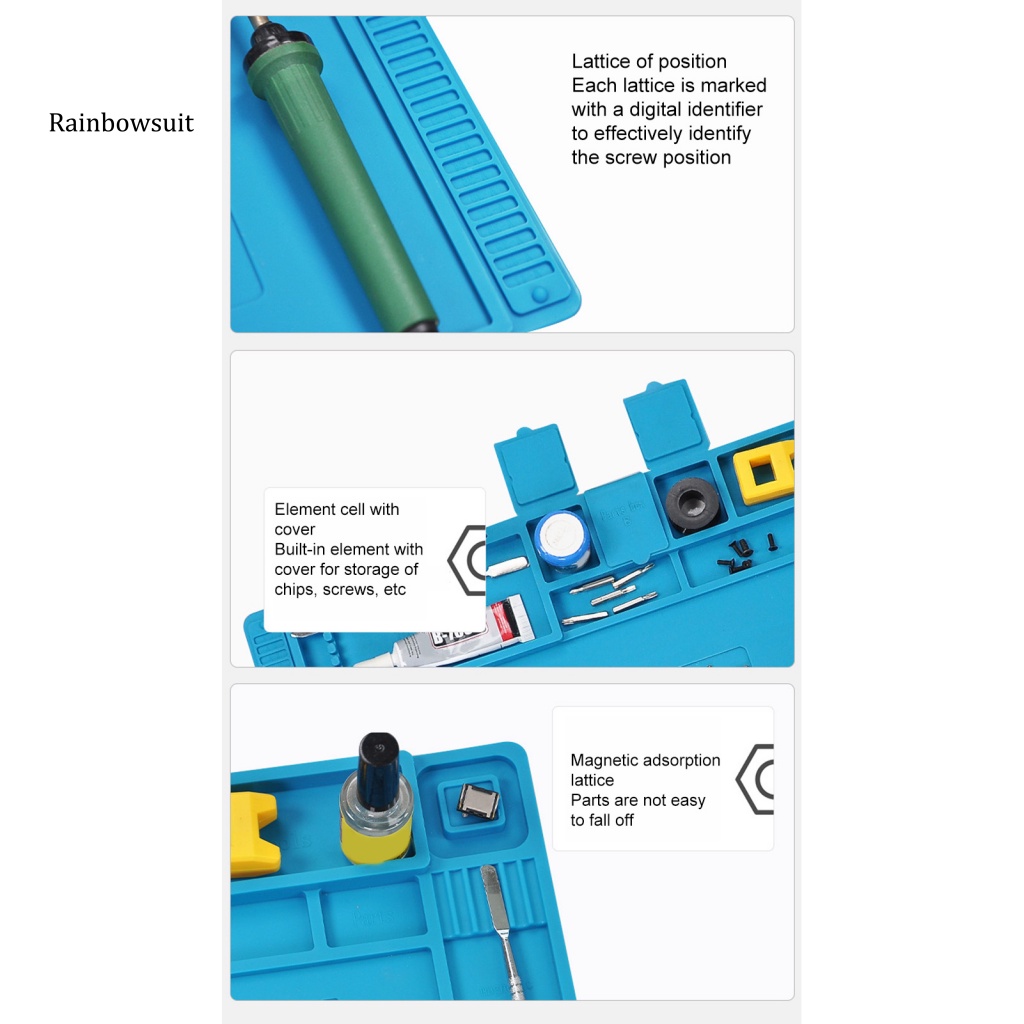 Rainbowsuit

Lattice of position
Each lattice is marked with a digital identifier to effectively identify the screw position

Element cell with cover
Built-in element with cover for storage of chips, screws, etc

Magnetic adsorption lattice
Parts are not easy to fall off