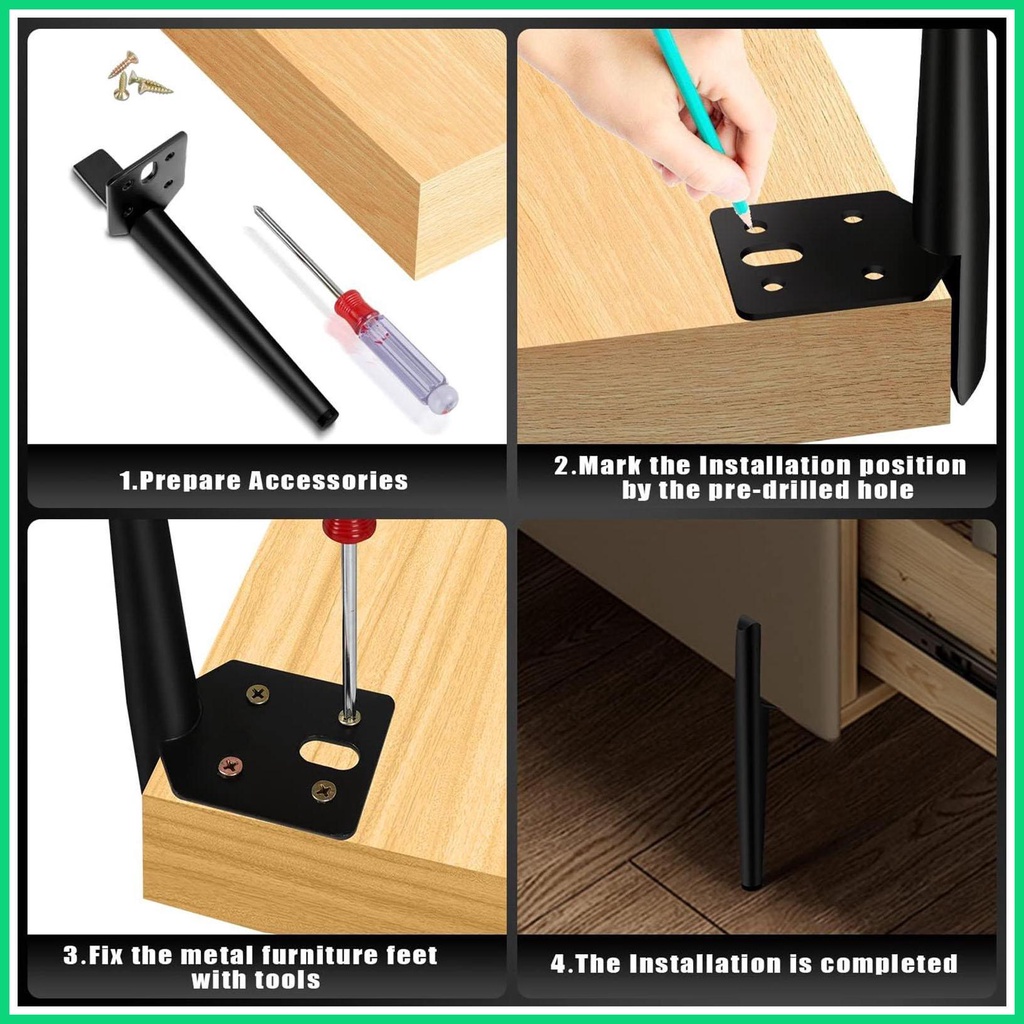 1.Prepare Accessories

2.Mark the Installation position by the pre-drilled hole

3.Fix the metal furniture feet with tools

4.The Installation is completed