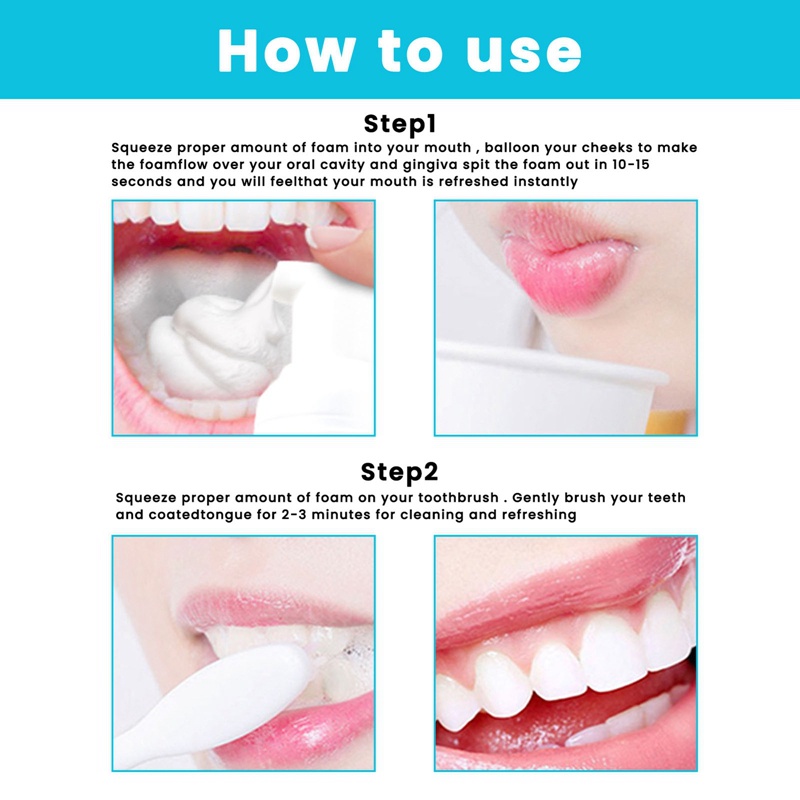 How to use

Step1

Squeeze proper amount of foam into your mouth , balloon your cheeks to make the foamflow over your oral cavity and gingiva spit the foam out in 10-15 seconds and you will feelthat your mouth is refreshed instantly

Step2

Squeeze proper amount of foam on your toothbrush . Gently brush your teeth and coatedtongue for 2-3 minutes for cleaning and refreshing