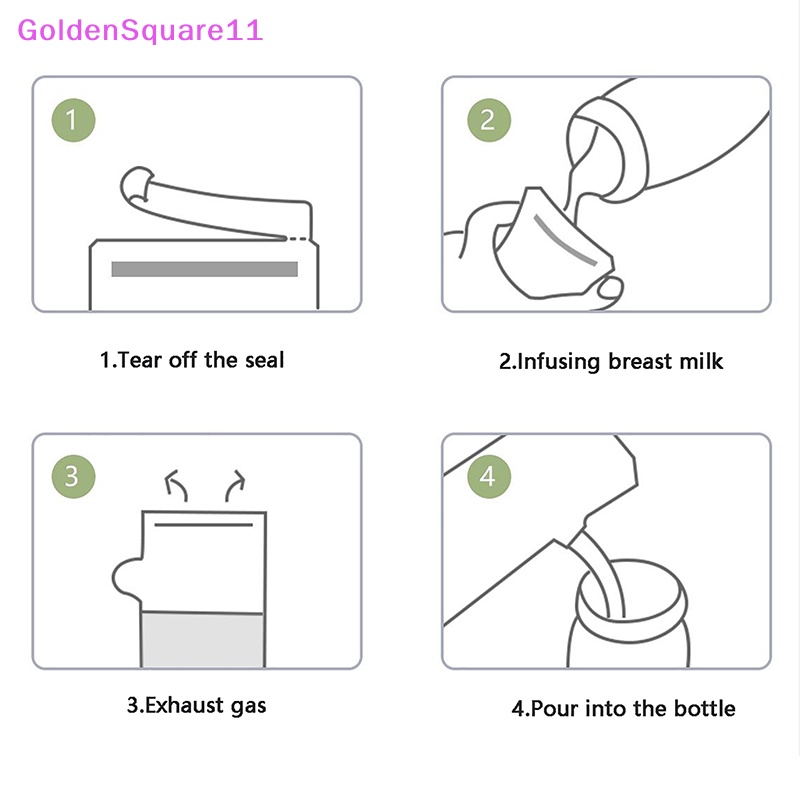 GoldenSquare11

1

1.Tear off the seal

2

2.Infusing breast milk

3

3.Exhaust gas

4

4.Pour into the bottle