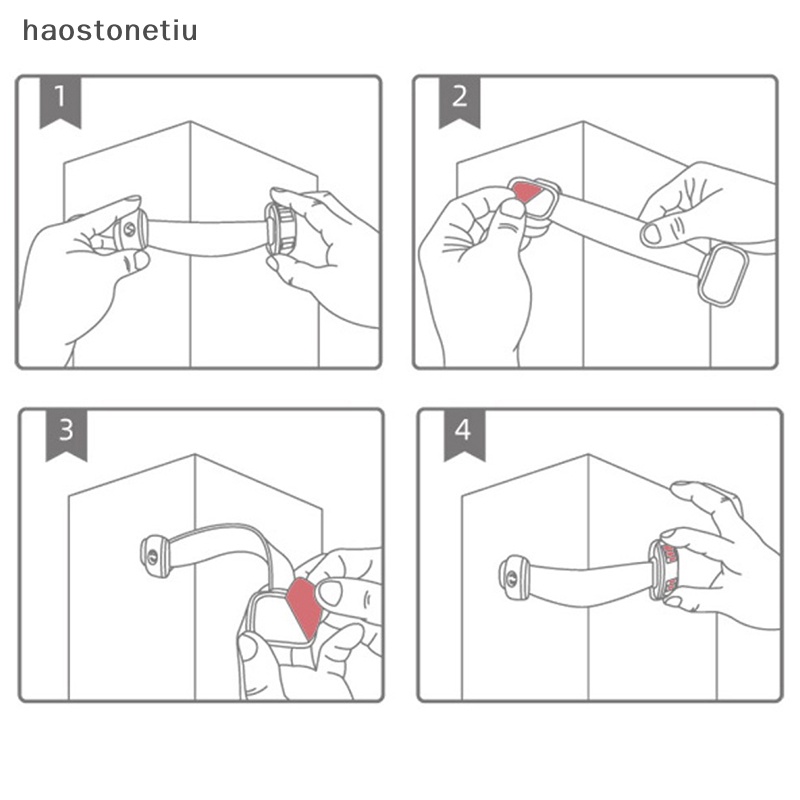 haostonetiu

1

2

3

4