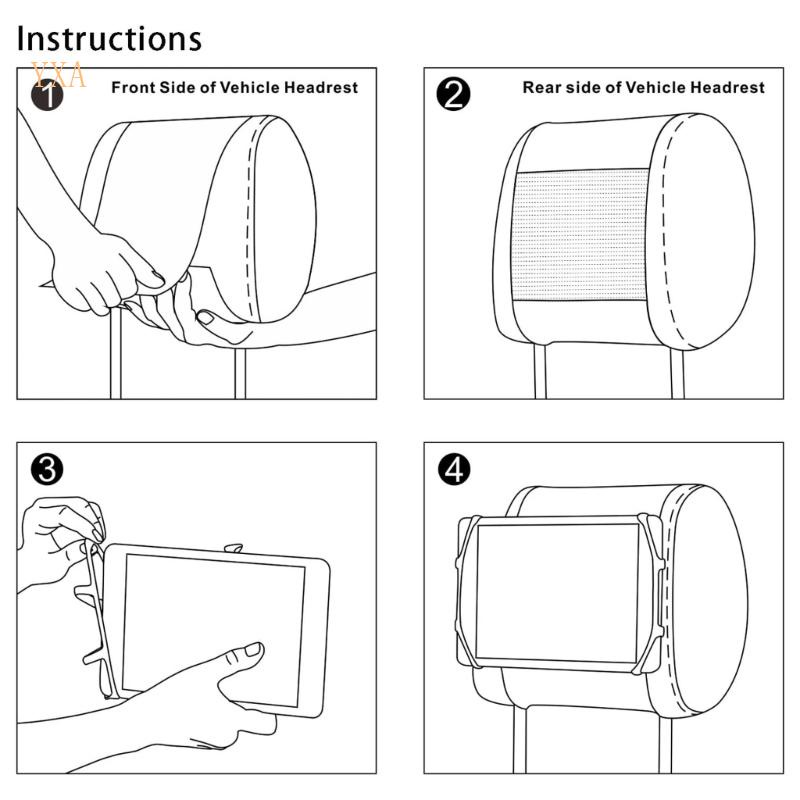 Instructions

YXA

1 Front Side of Vehicle Headrest

2 Rear side of Vehicle Headrest

3

4