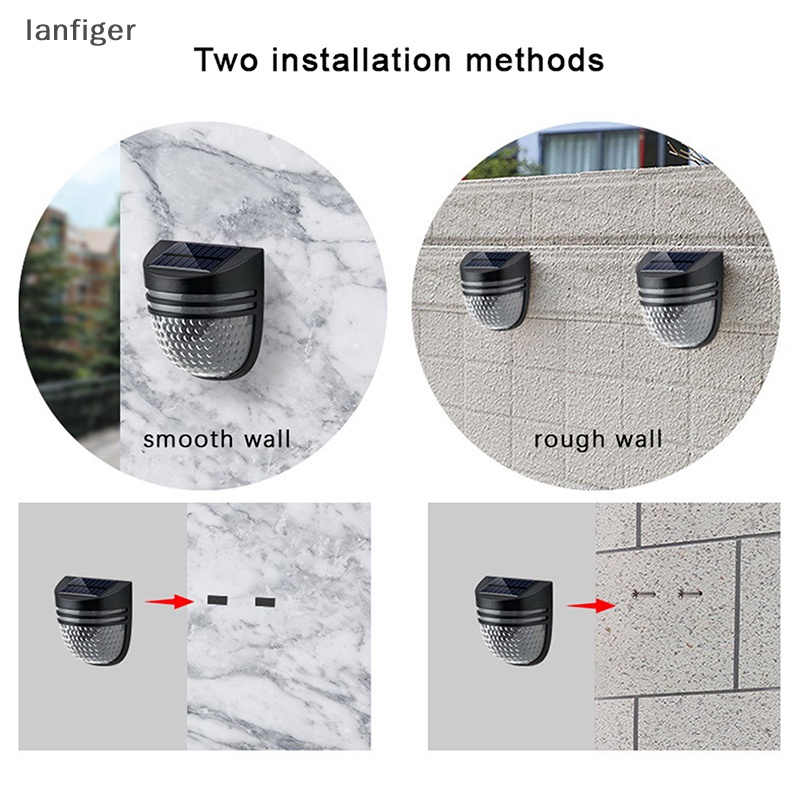 lanfiger

Two installation methods

smooth wall

rough wall