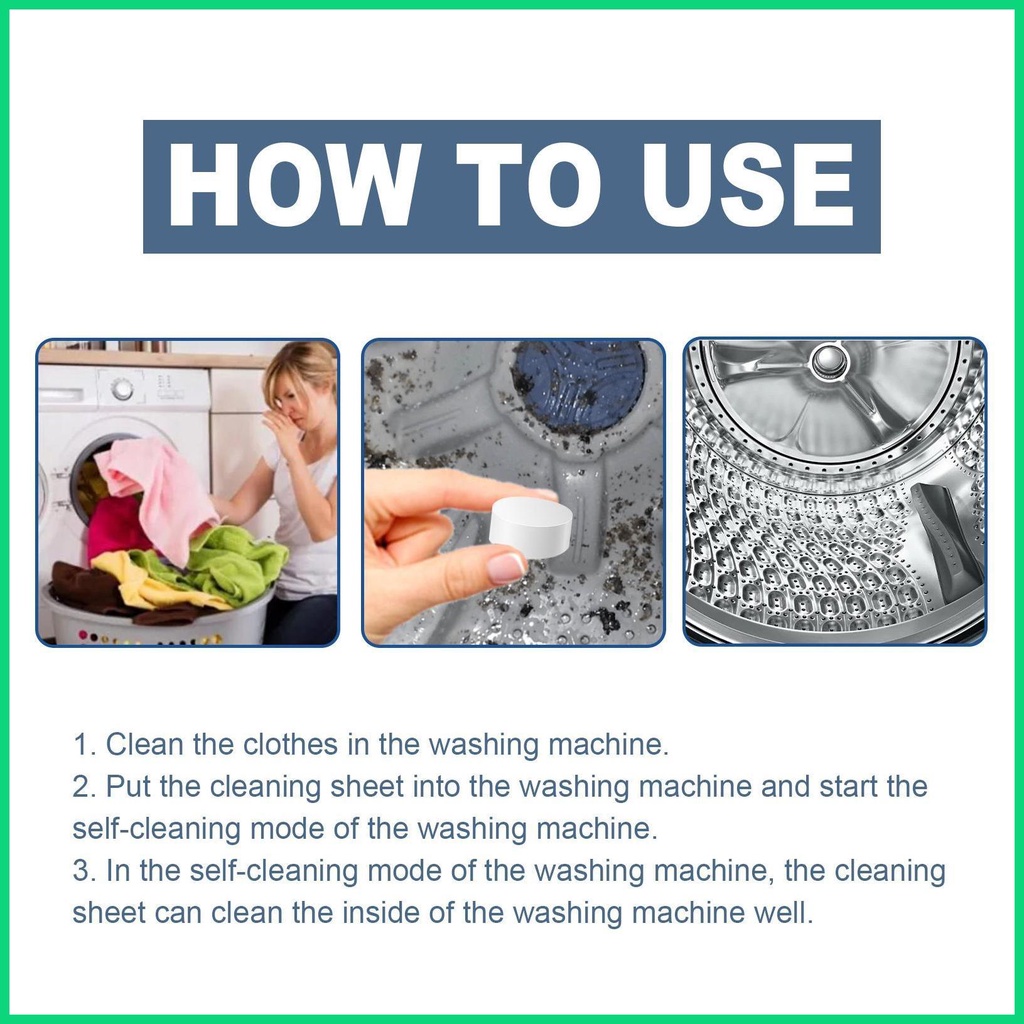 HOW TO USE

1. Clean the clothes in the washing machine.
2. Put the cleaning sheet into the washing machine and start the self-cleaning mode of the washing machine.
3. In the self-cleaning mode of the washing machine, the cleaning sheet can clean the inside of the washing machine well.