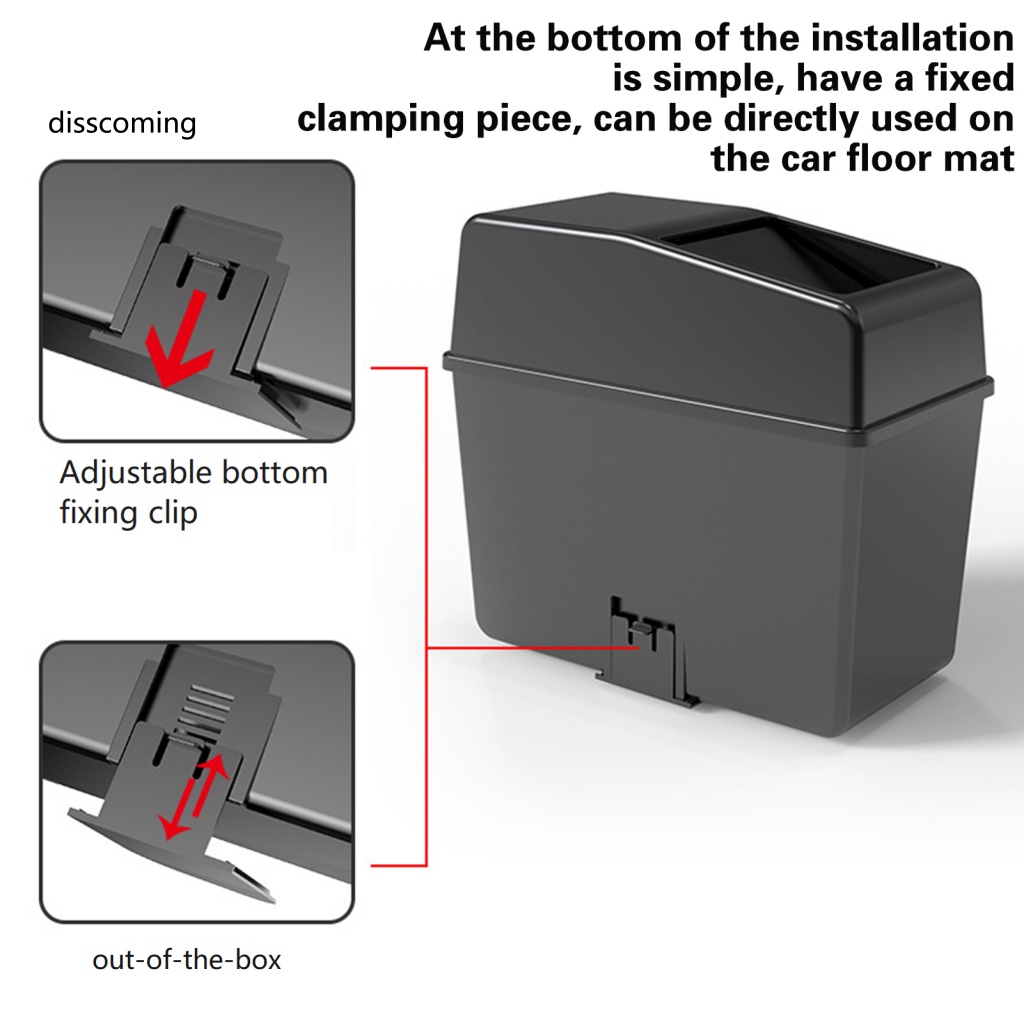 At the bottom of the installation is simple, have a fixed clamping piece, can be directly used on the car floor mat

disscoming

Adjustable bottom fixing clip

out-of-the-box