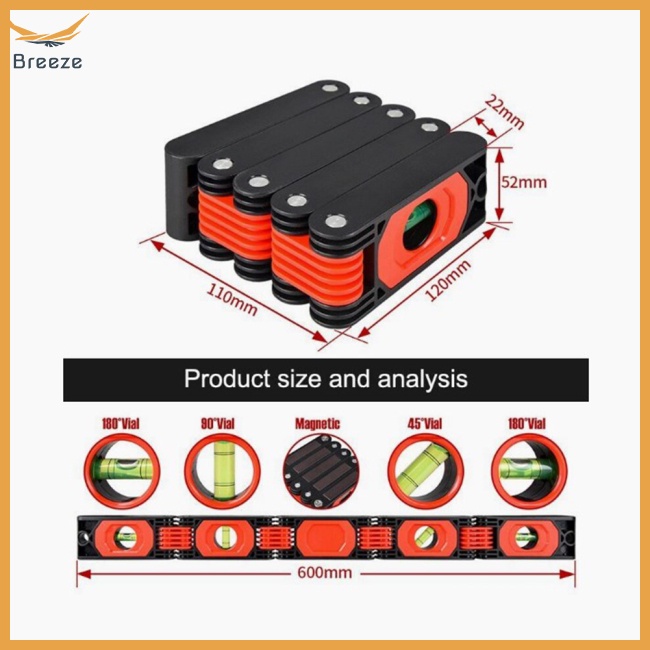 Breeze

22mm

52mm

110mm

120mm

Product size and analysis

180°Vial

90°Vial

Magnetic

45°Vial

180°Vial

600mm