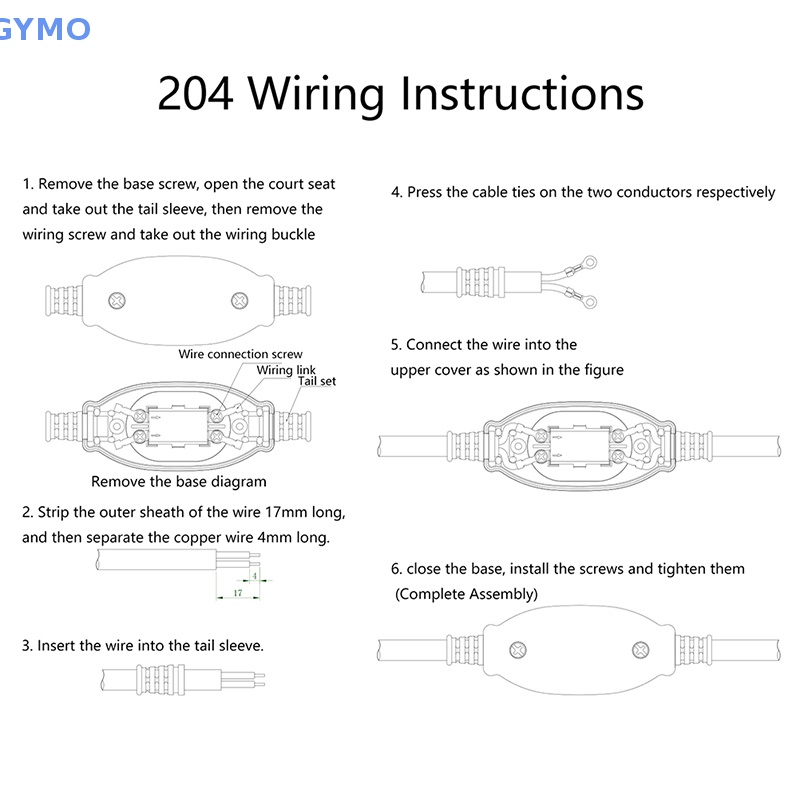 GYMO

204 Wiring Instructions

1. Remove the base screw, open the court seat and take out the tail sleeve, then remove the wiring screw and take out the wiring buckle

Wire connection screw
Wiring link
Tail set

Remove the base diagram

2. Strip the outer sheath of the wire 17mm long, and then separate the copper wire 4mm long.

4
17

3. Insert the wire into the tail sleeve.

4. Press the cable ties on the two conductors respectively

5. Connect the wire into the upper cover as shown in the figure

6. close the base, install the screws and tighten them (Complete Assembly)