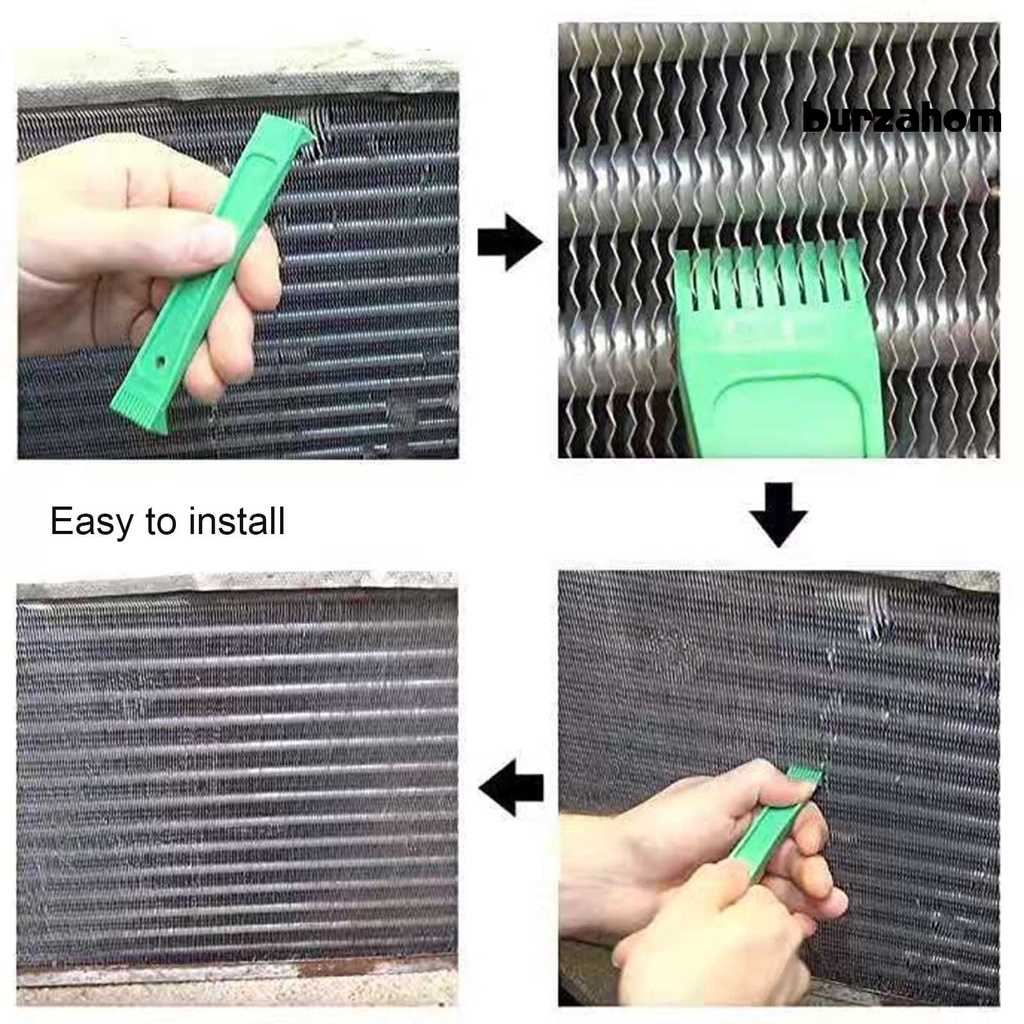 burzahom

Easy to install