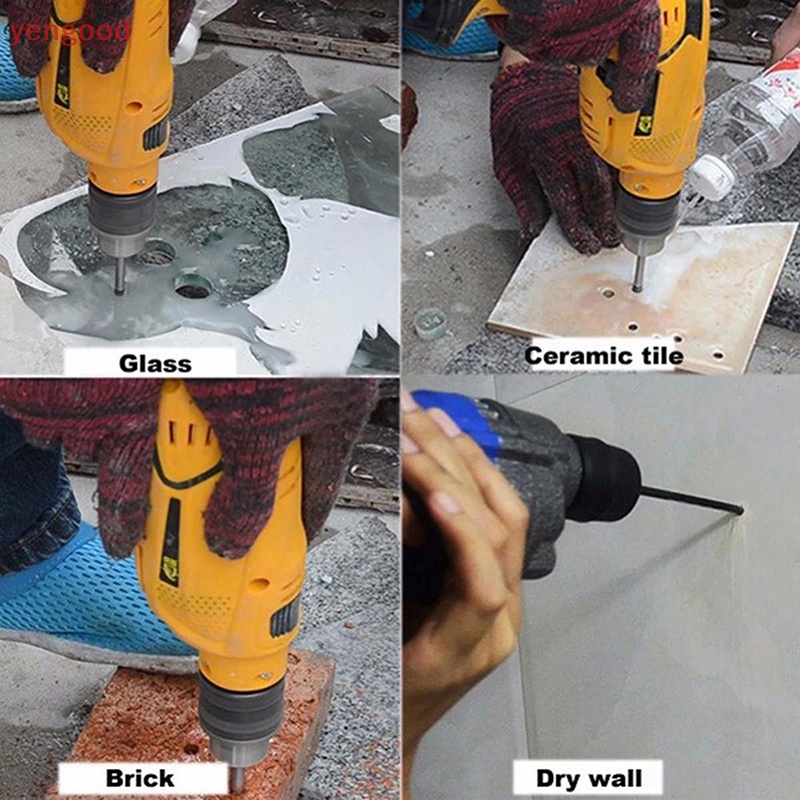 yengood

Glass

Ceramic tile

Brick

Dry wall