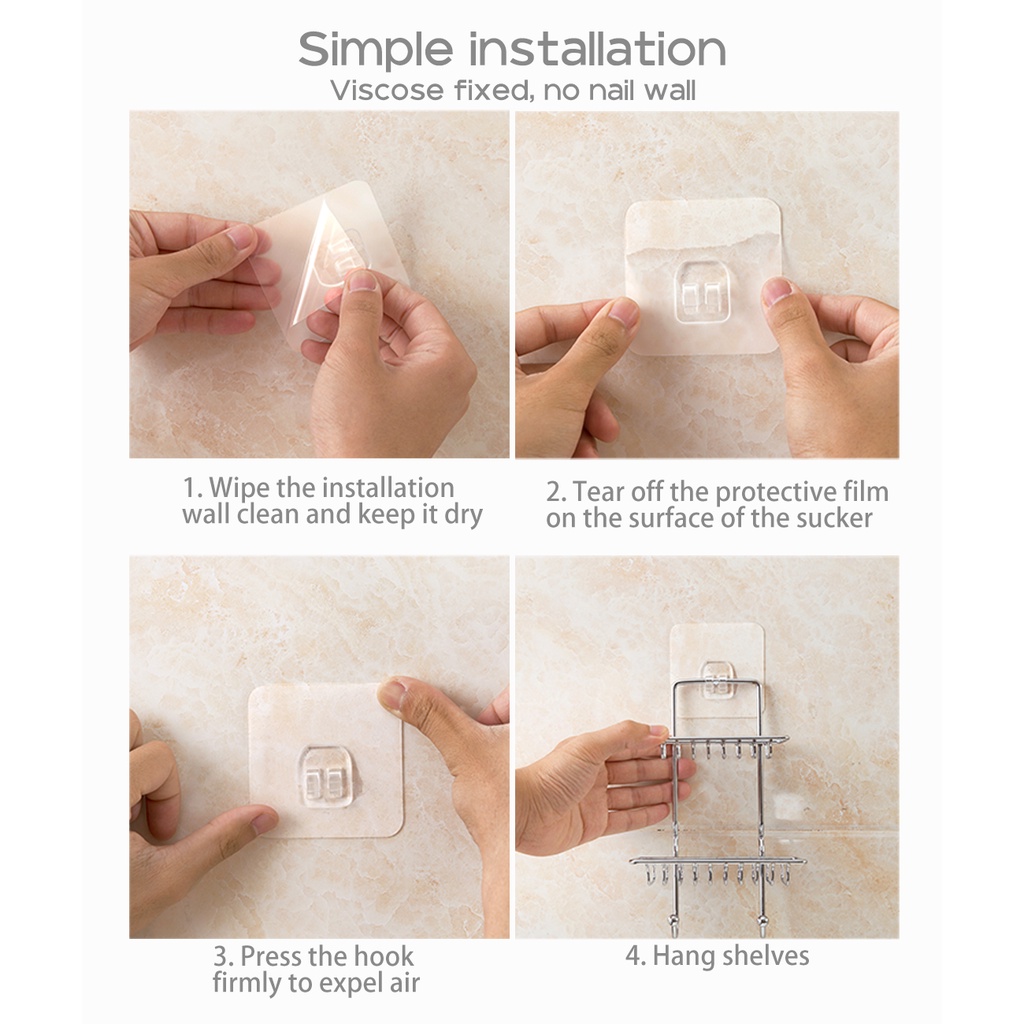 Simple installation
Viscose fixed, no nail wall

1. Wipe the installation wall clean and keep it dry

2. Tear off the protective film on the surface of the sucker

3. Press the hook firmly to expel air

4. Hang shelves