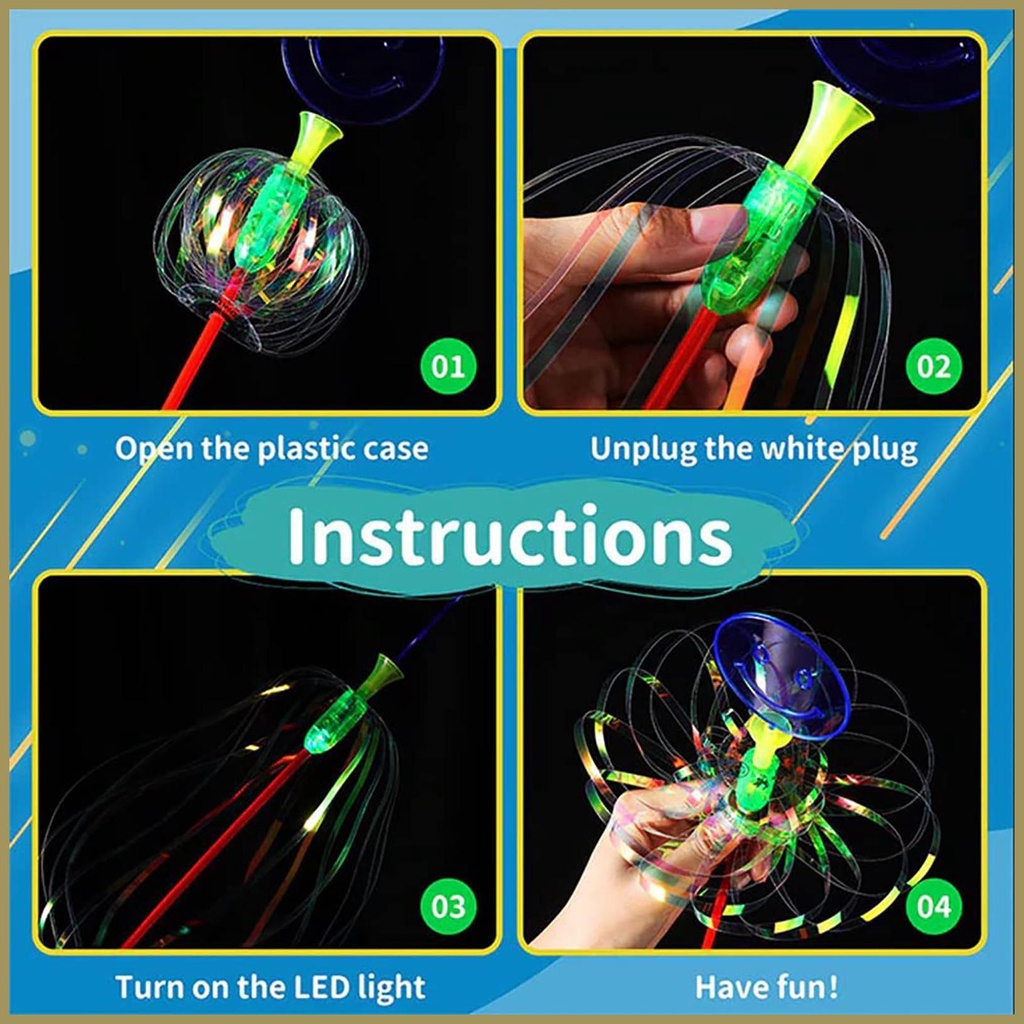 01

Open the plastic case

02

Unplug the white plug

Instructions

03

Turn on the LED light

04

Have fun!