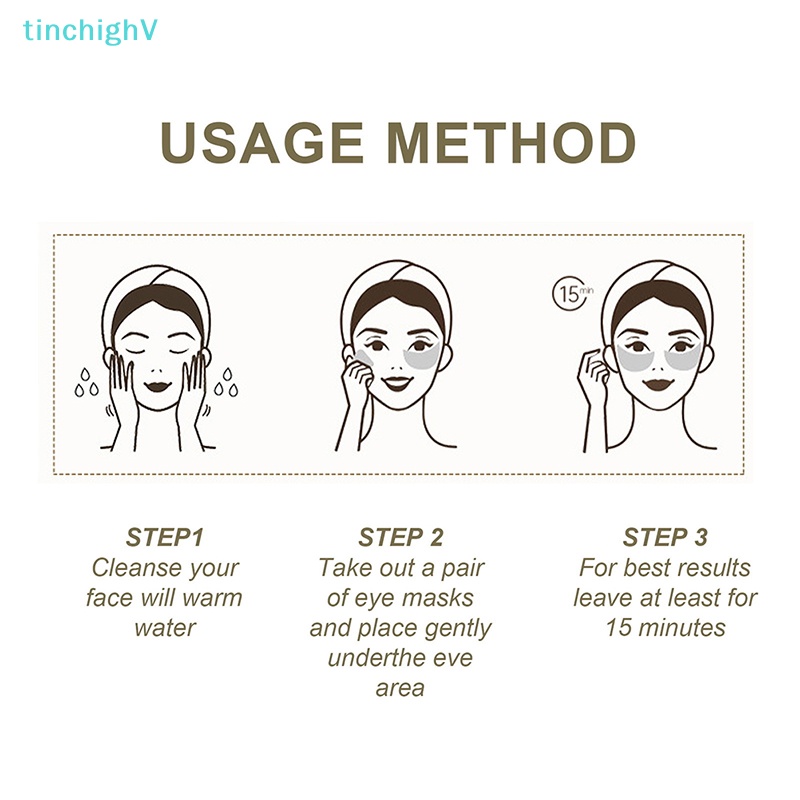 tinchighV

USAGE METHOD

15 min

STEP1
Cleanse your face will warm water

STEP 2
Take out a pair of eye masks and place gently underthe eve area

STEP 3
For best results leave at least for 15 minutes