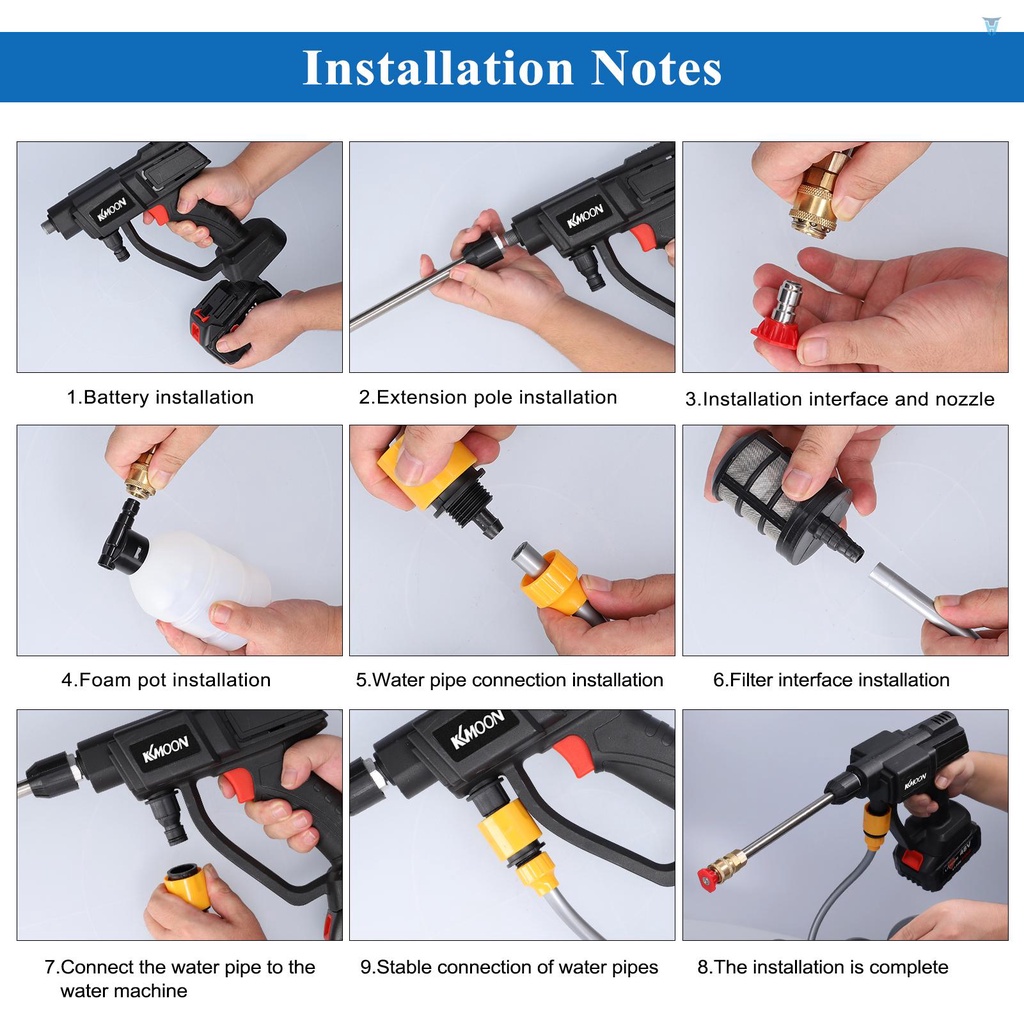 Installation Notes

KKMOON

1.Battery installation

KKMOON

2.Extension pole installation

3.Installation interface and nozzle

4.Foam pot installation

5.Water pipe connection installation

6.Filter interface installation

KKMOON

7.Connect the water pipe to the water machine

KKMOON

9.Stable connection of water pipes

KKMOON

8.The installation is complete