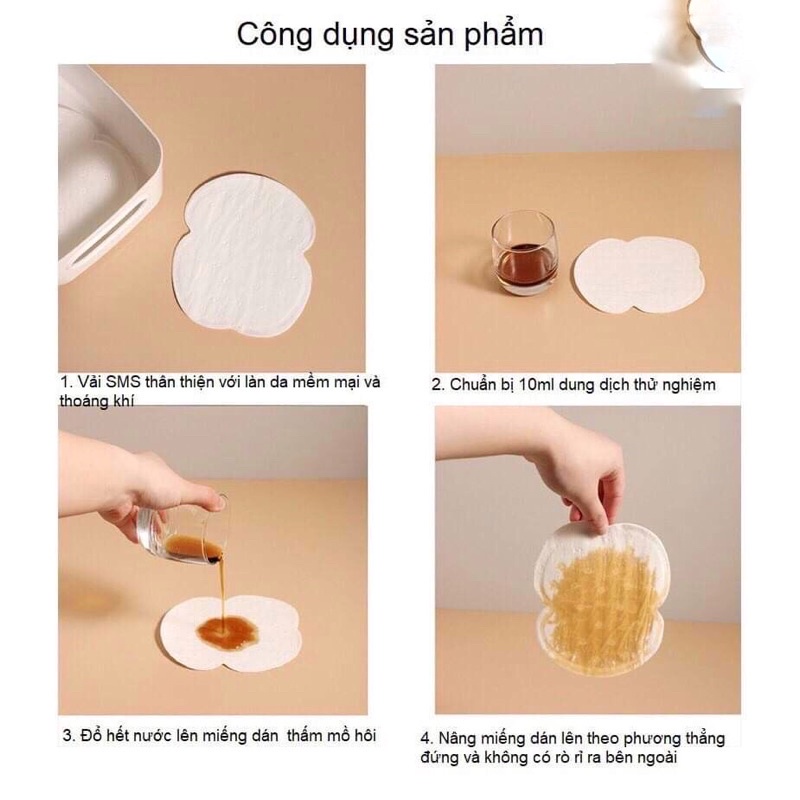 Công dụng sản phẩm

1. Vải SMS thân thiện với làn da mềm mại và thoáng khí

2. Chuẩn bị 10ml dung dịch thử nghiệm

3. Đổ hết nước lên miếng dán  thấm mồ hôi

4. Nâng miếng dán lên theo phương thẳng đứng và không có rò rỉ ra bên ngoài