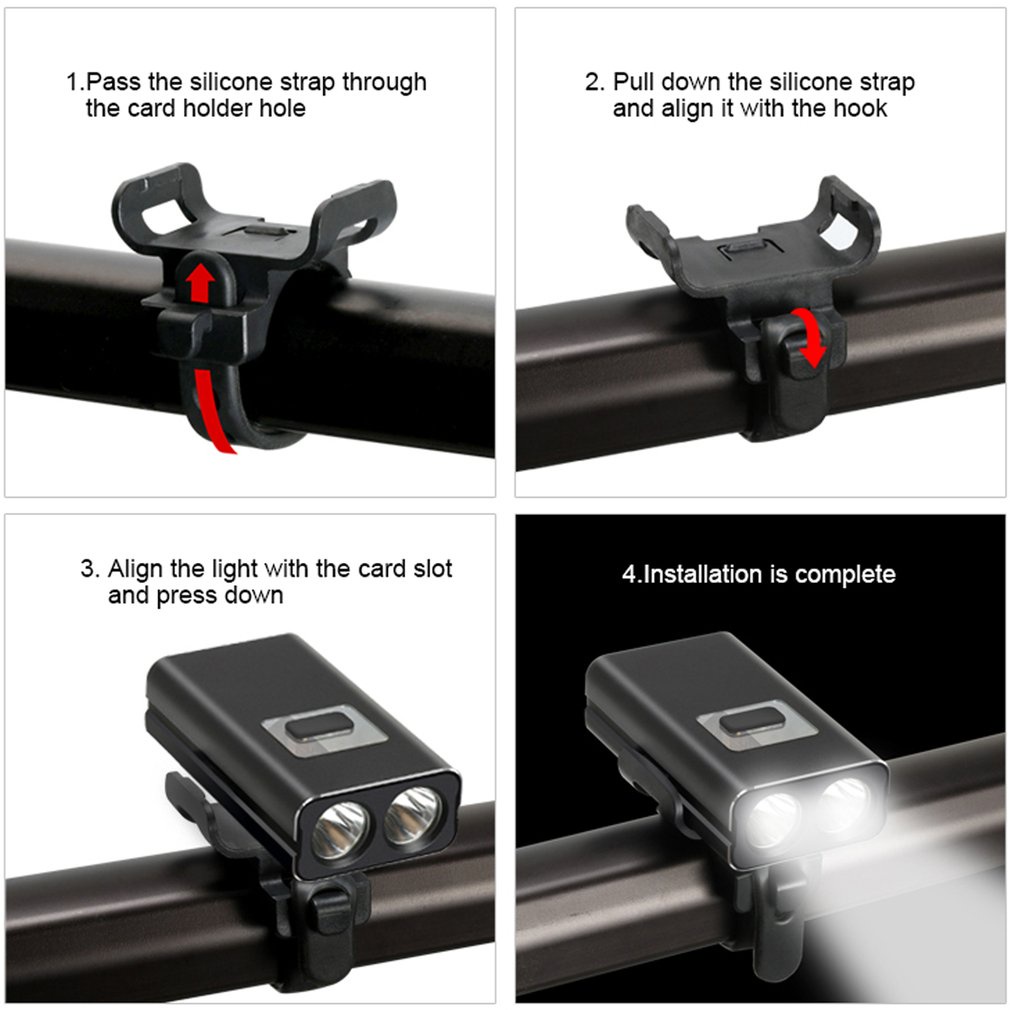 1.Pass the silicone strap through the card holder hole

2. Pull down the silicone strap and align it with the hook

3. Align the light with the card slot and press down

4.Installation is complete