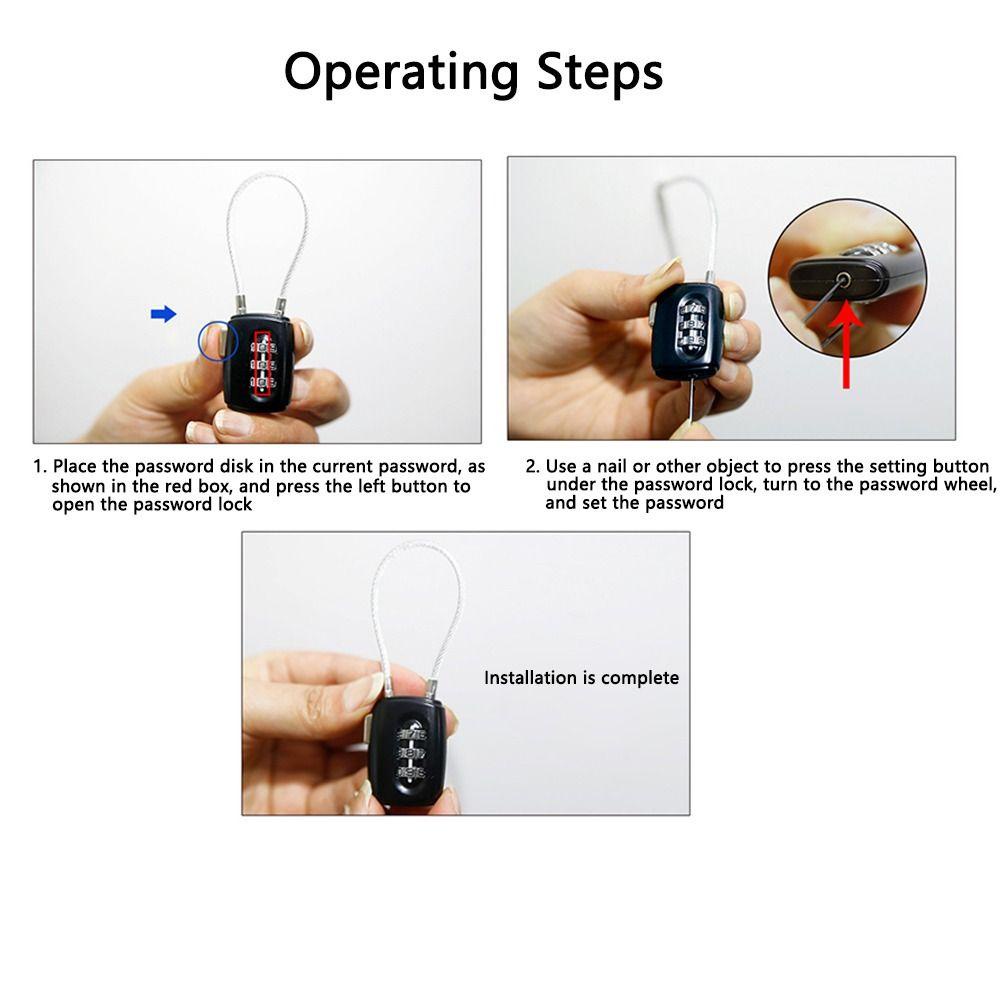 Operating Steps

1. Place the password disk in the current password, as shown in the red box, and press the left button to open the password lock

2. Use a nail or other object to press the setting button under the password lock, turn to the password wheel, and set the password

Installation is complete