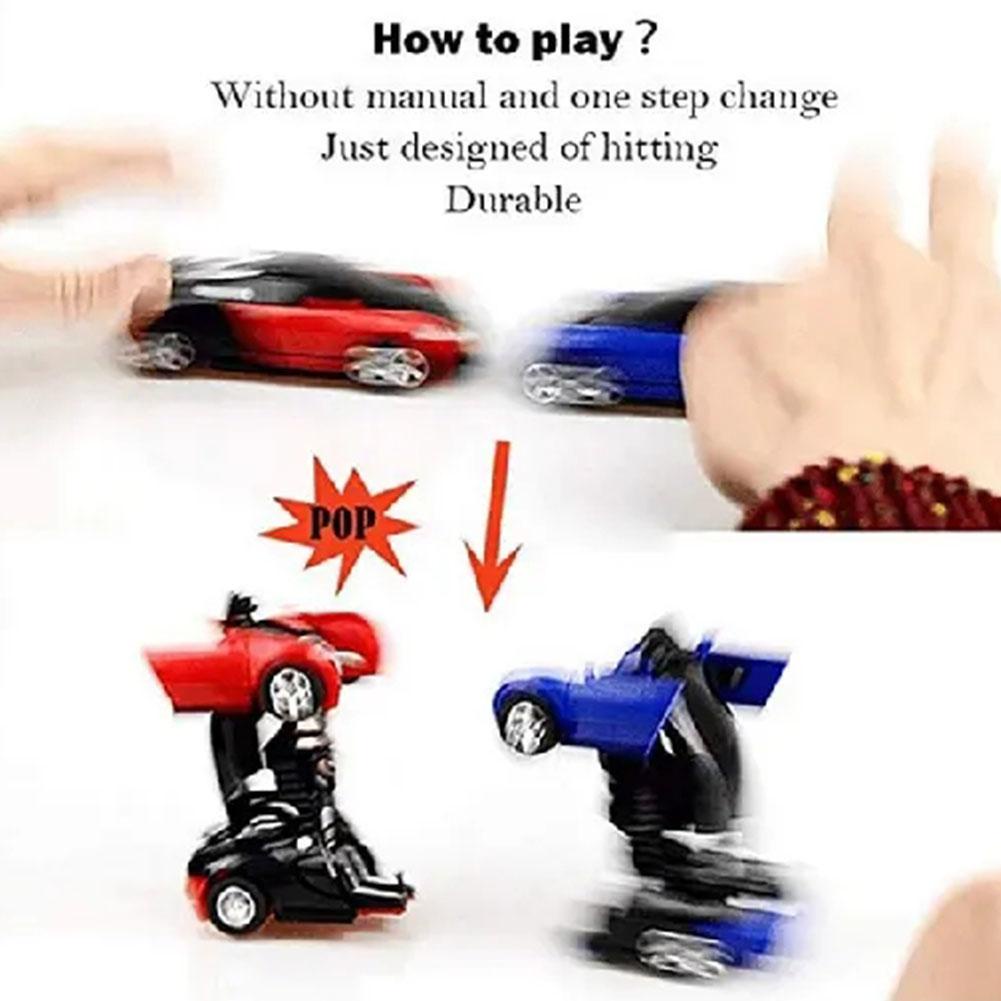 How to play ?

Without manual and one step change
Just designed of hitting
Durable

POP