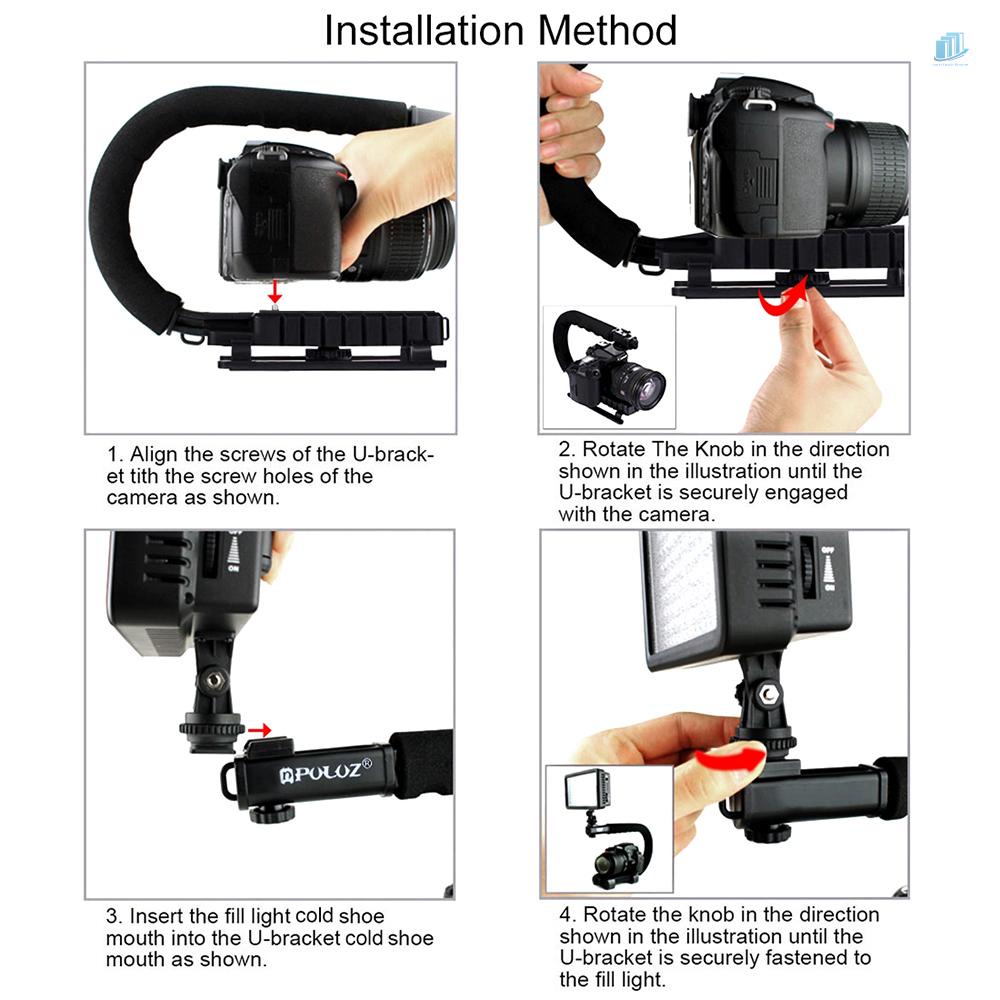 Installation Method

1. Align the screws of the U-bracket tith the screw holes of the camera as shown.

2. Rotate The Knob in the direction shown in the illustration until the U-bracket is securely engaged with the camera.

OFF
ON

PULUZ®

3. Insert the fill light cold shoe mouth into the U-bracket cold shoe mouth as shown.

OFF
ON

4. Rotate the knob in the direction shown in the illustration until the U-bracket is securely fastened to the fill light.