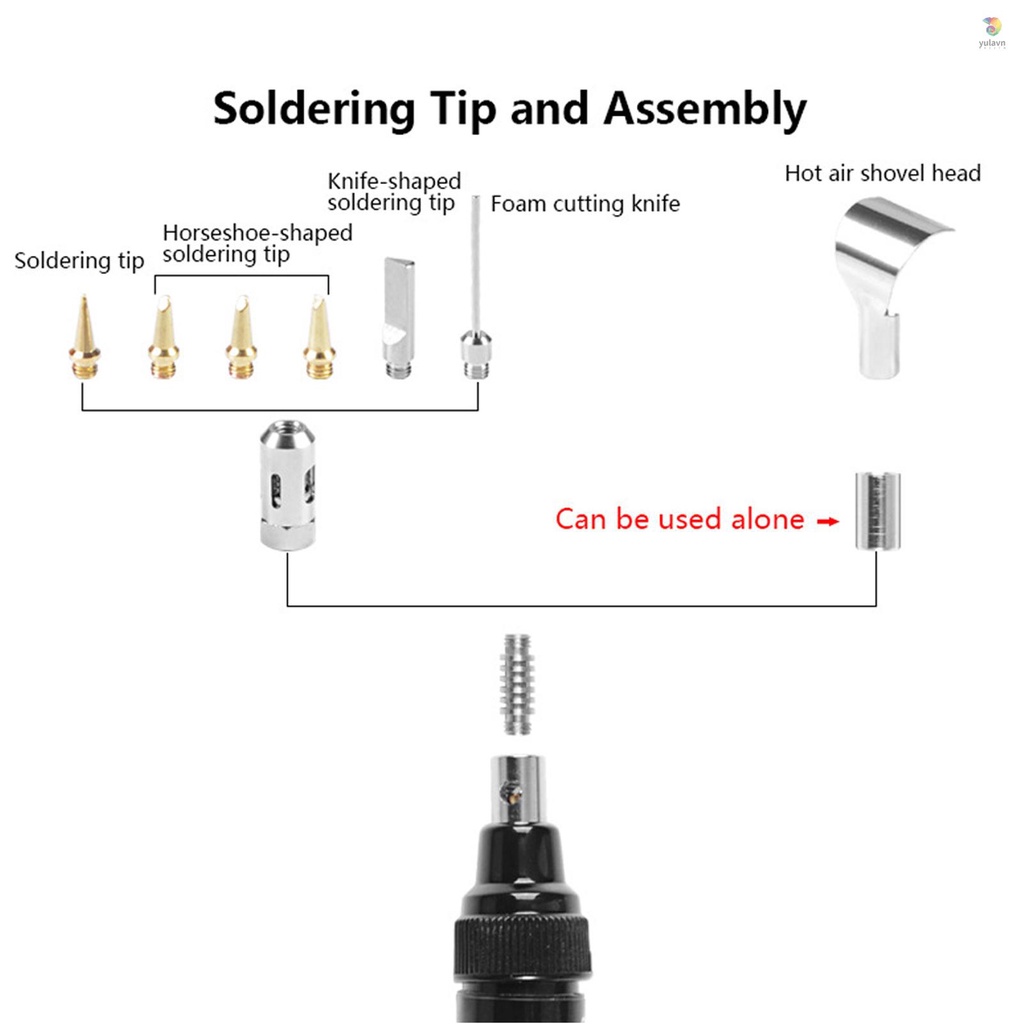 yulavn

Soldering Tip and Assembly

Soldering tip

Horseshoe-shaped soldering tip

Knife-shaped soldering tip

Foam cutting knife

Hot air shovel head

Can be used alone →