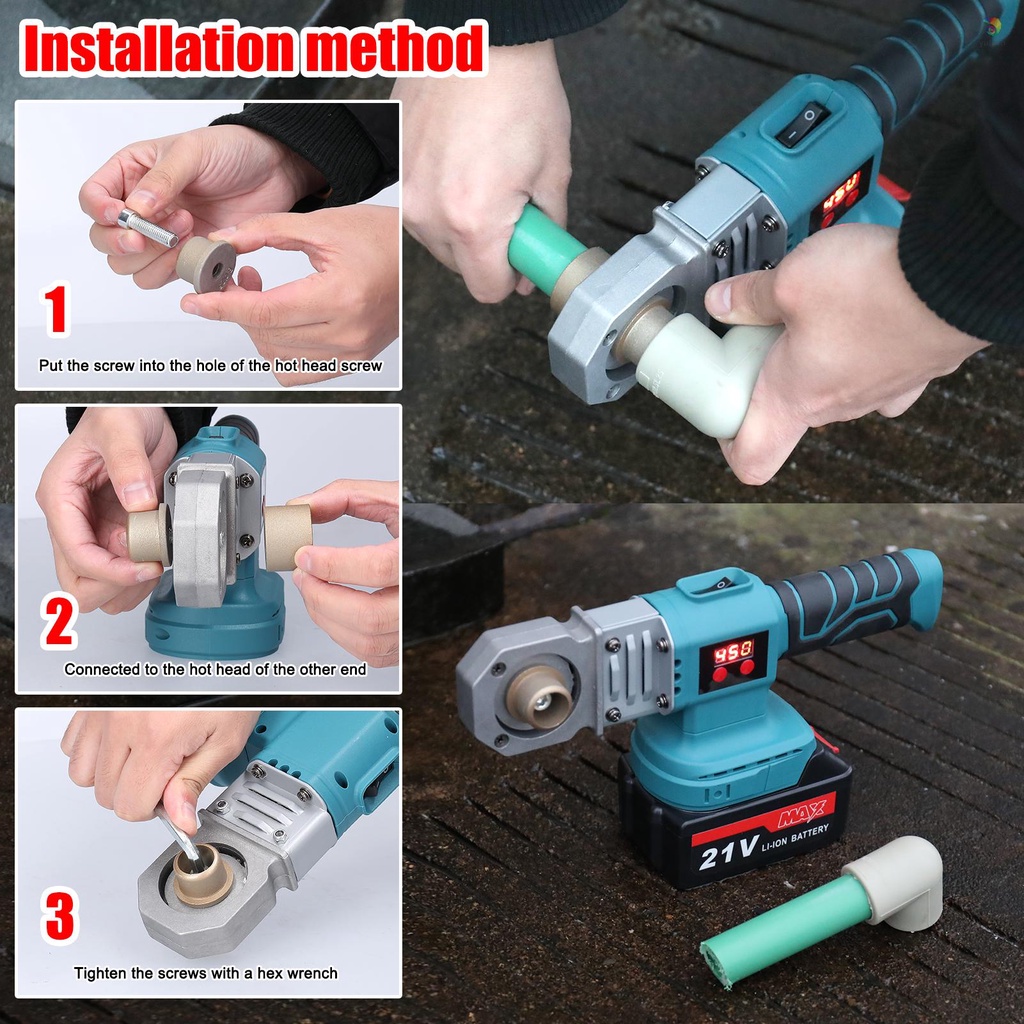 Installation method

1
Put the screw into the hole of the hot head screw

2
Connected to the hot head of the other end

3
Tighten the screws with a hex wrench

450

450

MAX
21V LI-ION BATTERY